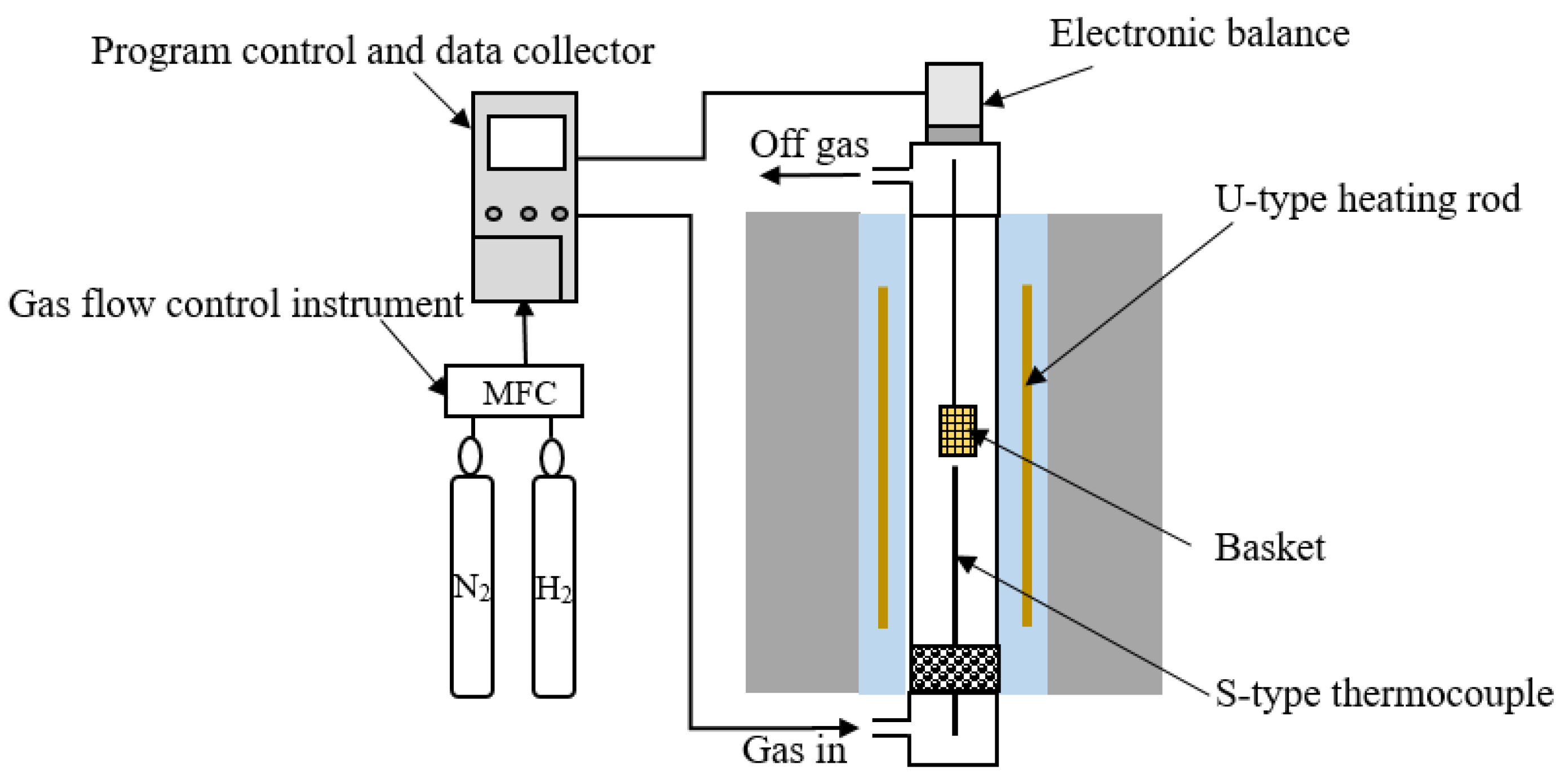 Program control and data collector

Electronic balance

Off gas

U-type heating rod

Gas flow control instrument

MFC

$N_2$

$H_2$

Basket

S-type thermocouple

Gas in