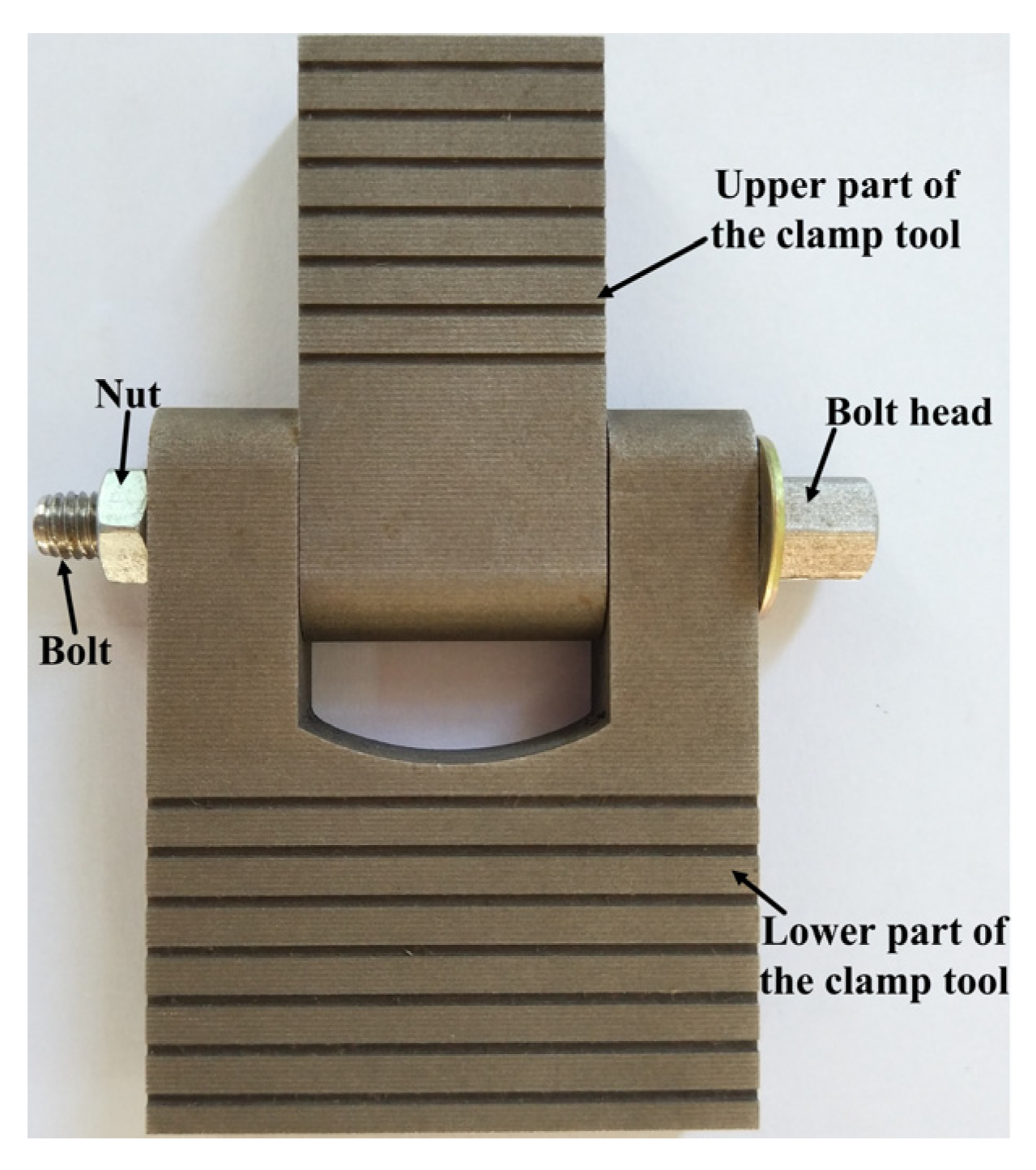 Upper part of the clamp tool

Nut

Bolt head

Bolt

Lower part of the clamp tool