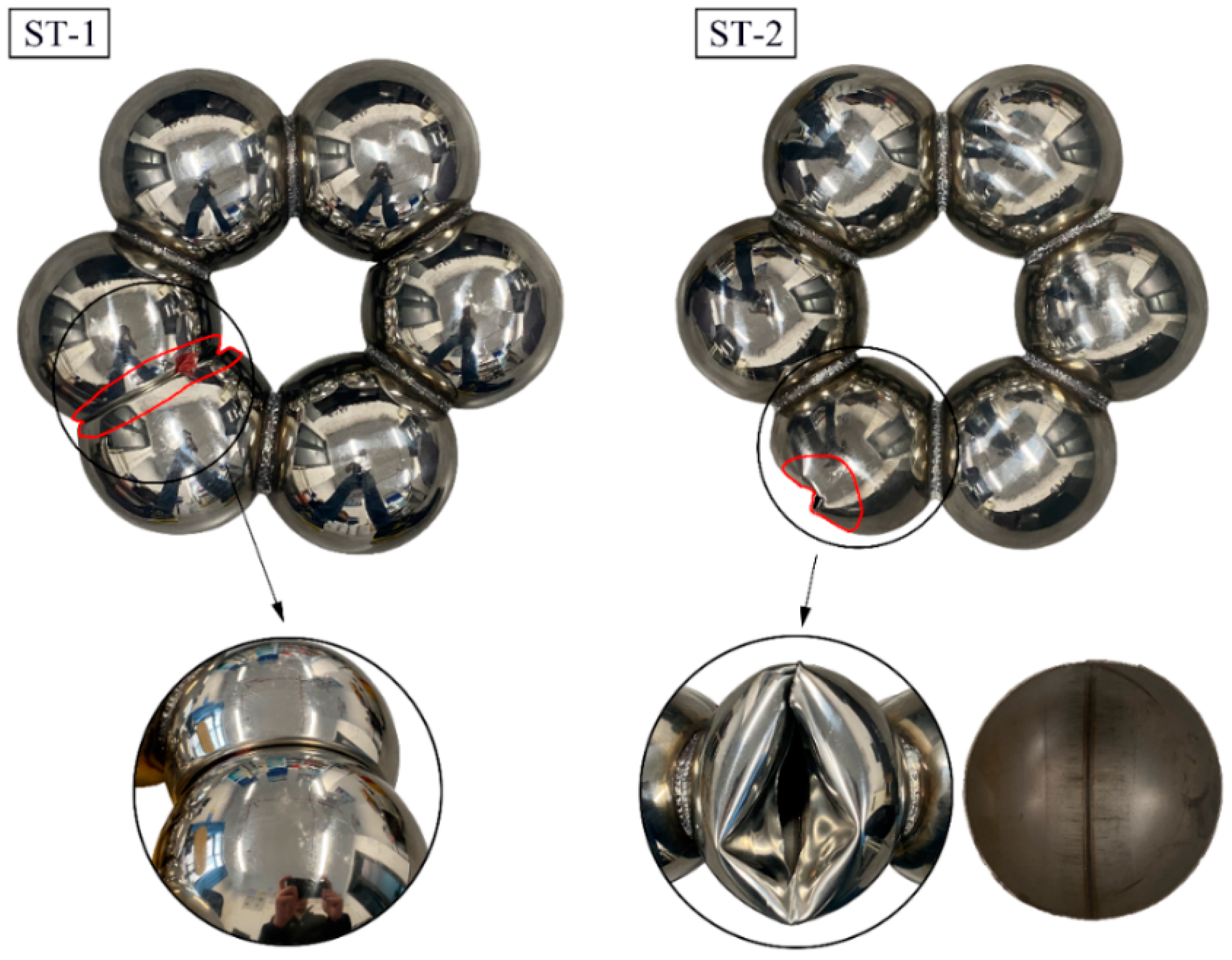 ST-1

ST-2