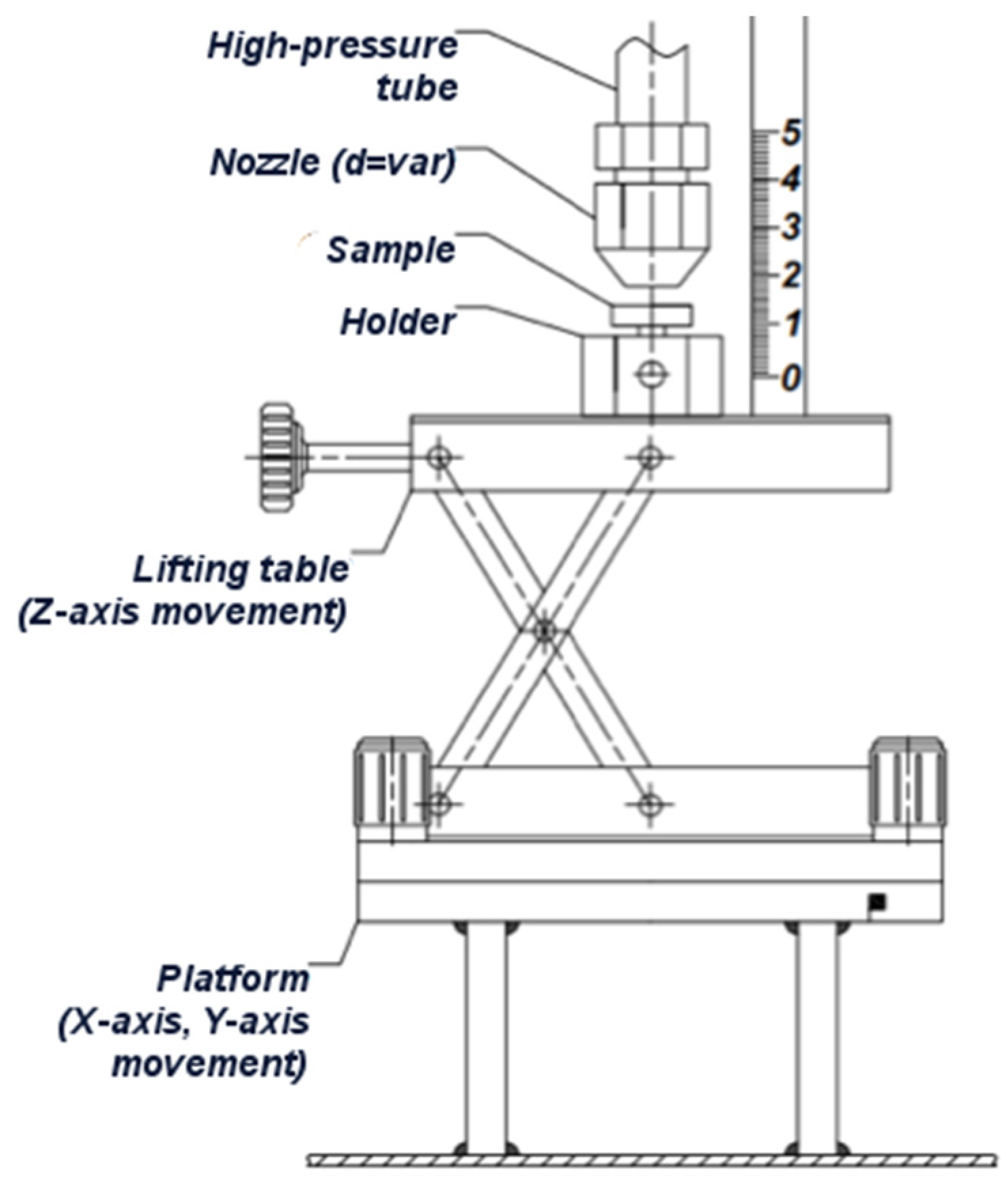 High-pressure tube
Nozzle (d=var)
Sample
Holder
5
4
3
2
1
0
Lifting table (Z-axis movement)
Platform (X-axis, Y-axis movement)