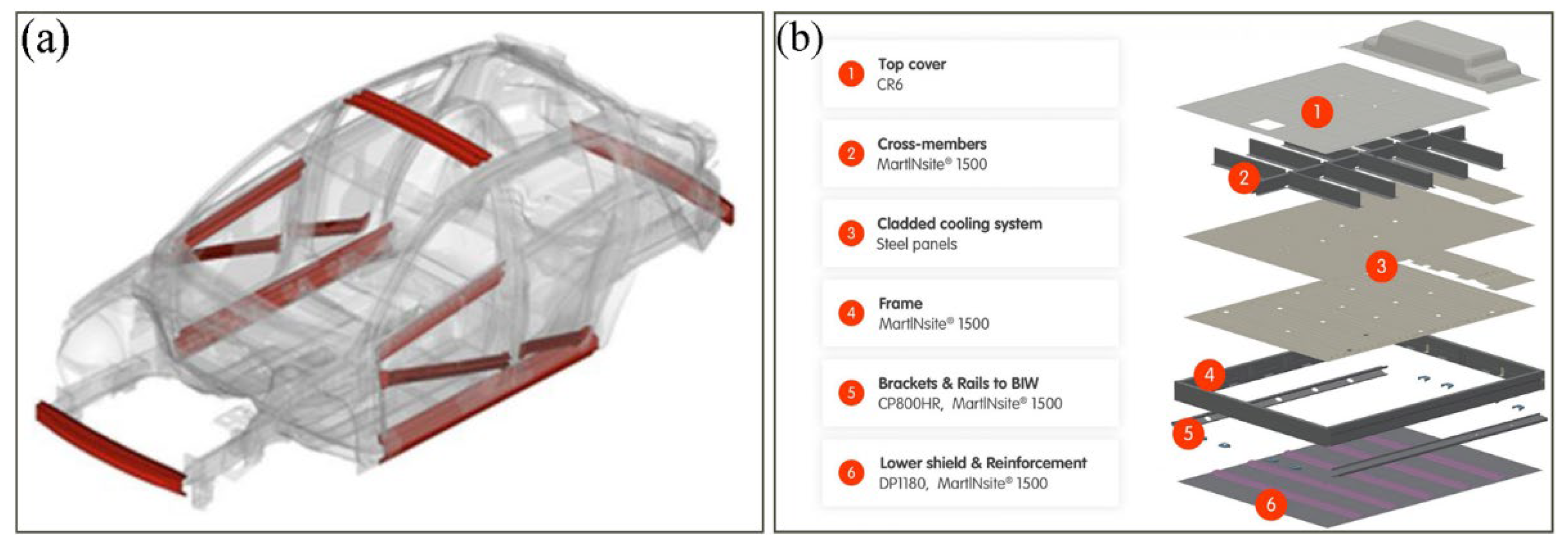 (a)

(b)

1 Top cover
CR6

2 Cross-members
MartINsite® 1500

3 Cladded cooling system
Steel panels

4 Frame
MartINsite® 1500

5 Brackets & Rails to BIW
CP800HR, MartINsite® 1500

6 Lower shield & Reinforcement
DP1180, MartINsite® 1500

1

2

3

4

5

6