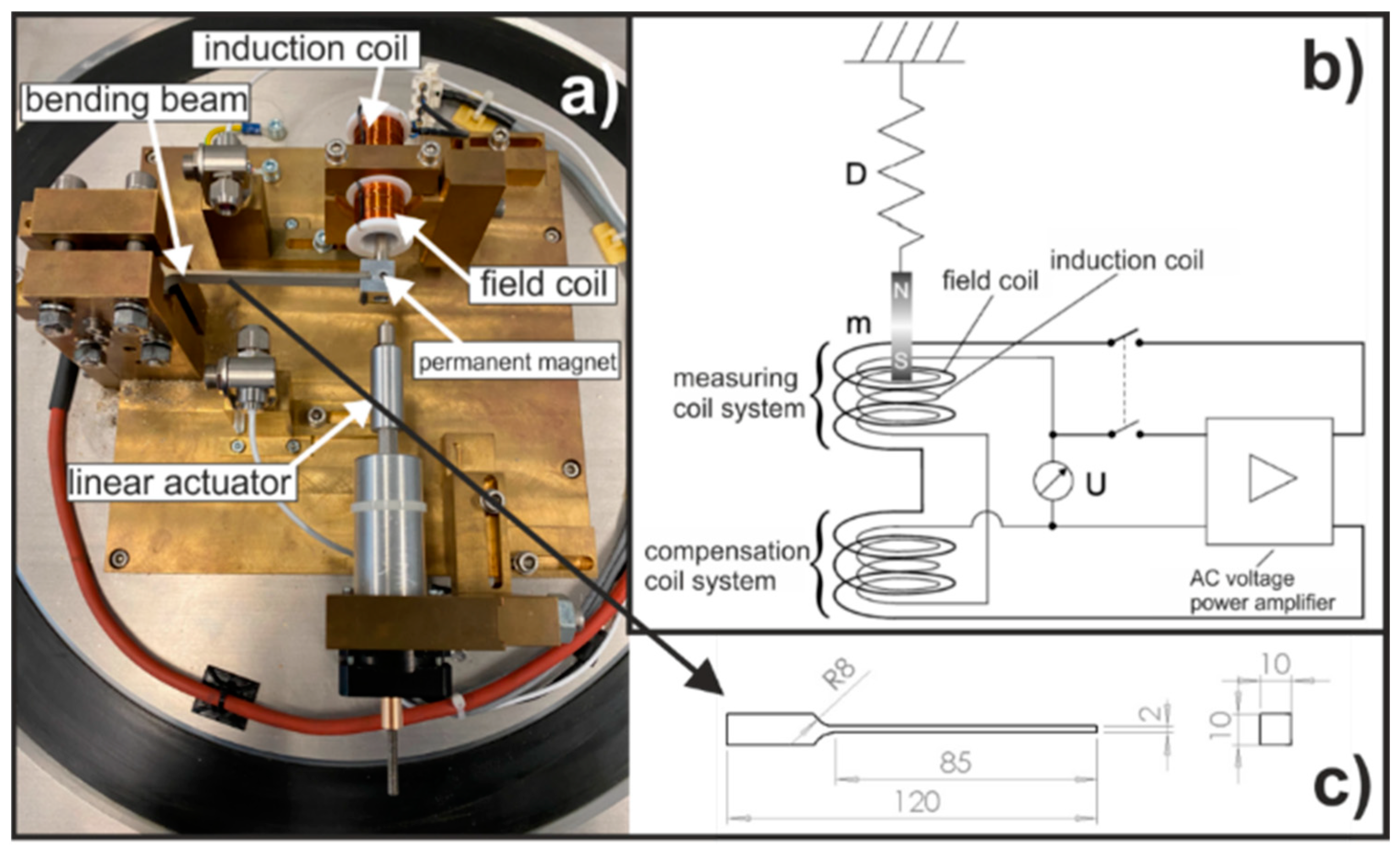 induction coil
bending beam
a)
field coil
permanent magnet
linear actuator

b)
D
N
S
m
field coil
induction coil
measuring coil system
U
compensation coil system
AC voltage power amplifier

R8
2
10
10
85
120
c)