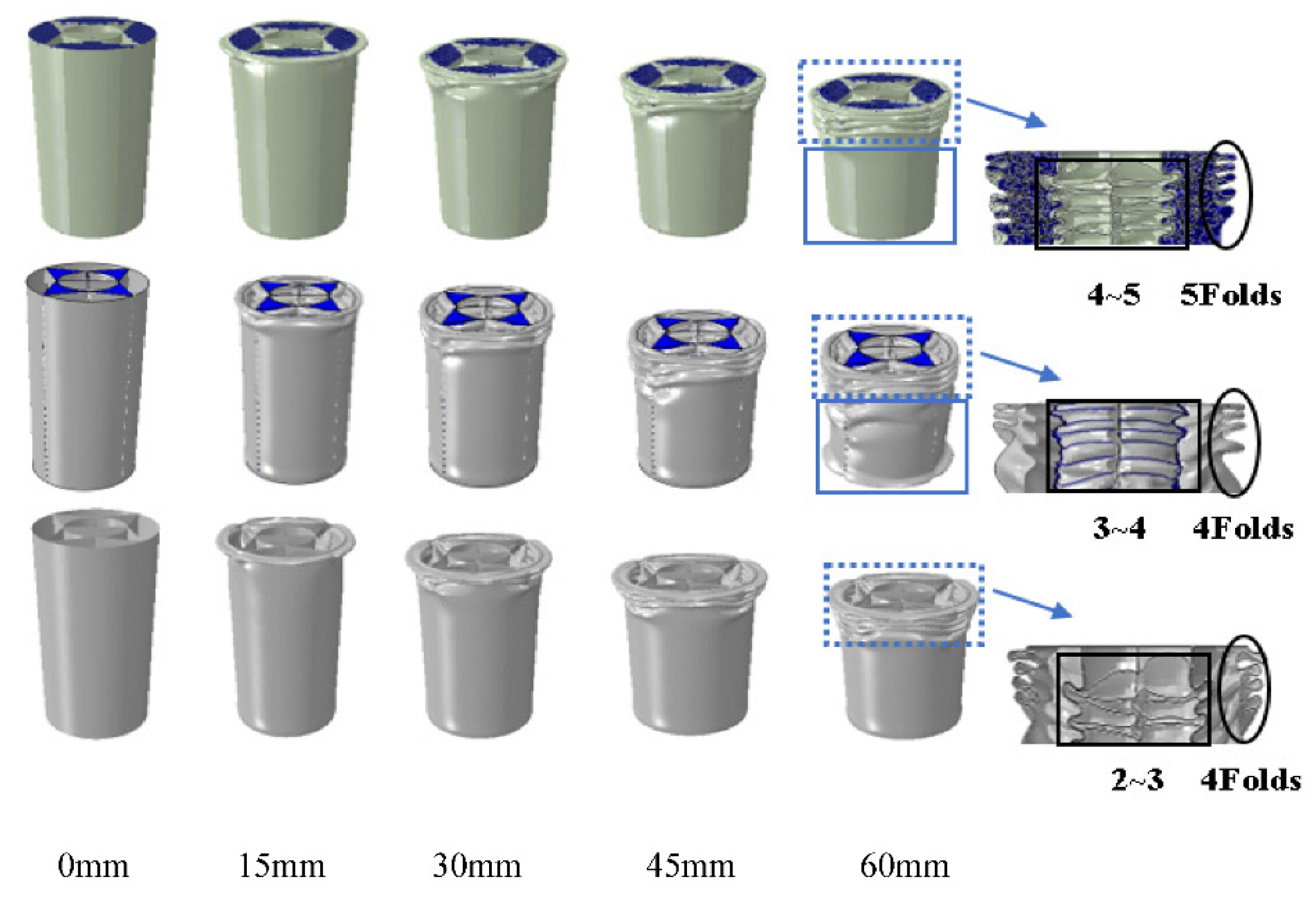 4~5 5Folds

3~4 4Folds

2~3 4Folds

0mm 15mm 30mm 45mm 60mm