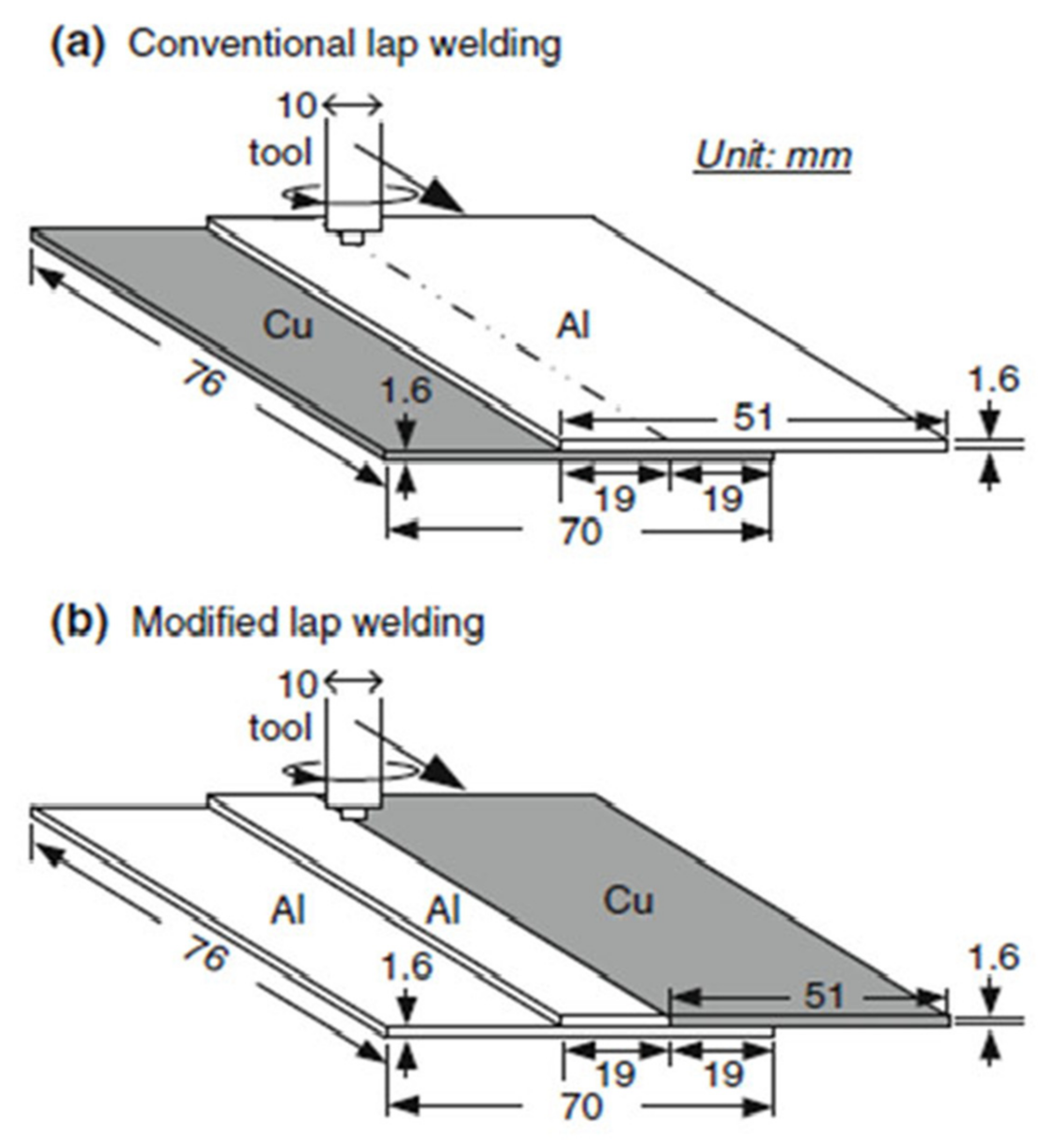 (a) Conventional lap welding

10
tool
Unit: mm
Cu
Al
76
1.6
51
1.6
19
19
70

(b) Modified lap welding

10
tool
Al
Al
Cu
76
1.6
51
1.6
19
19
70