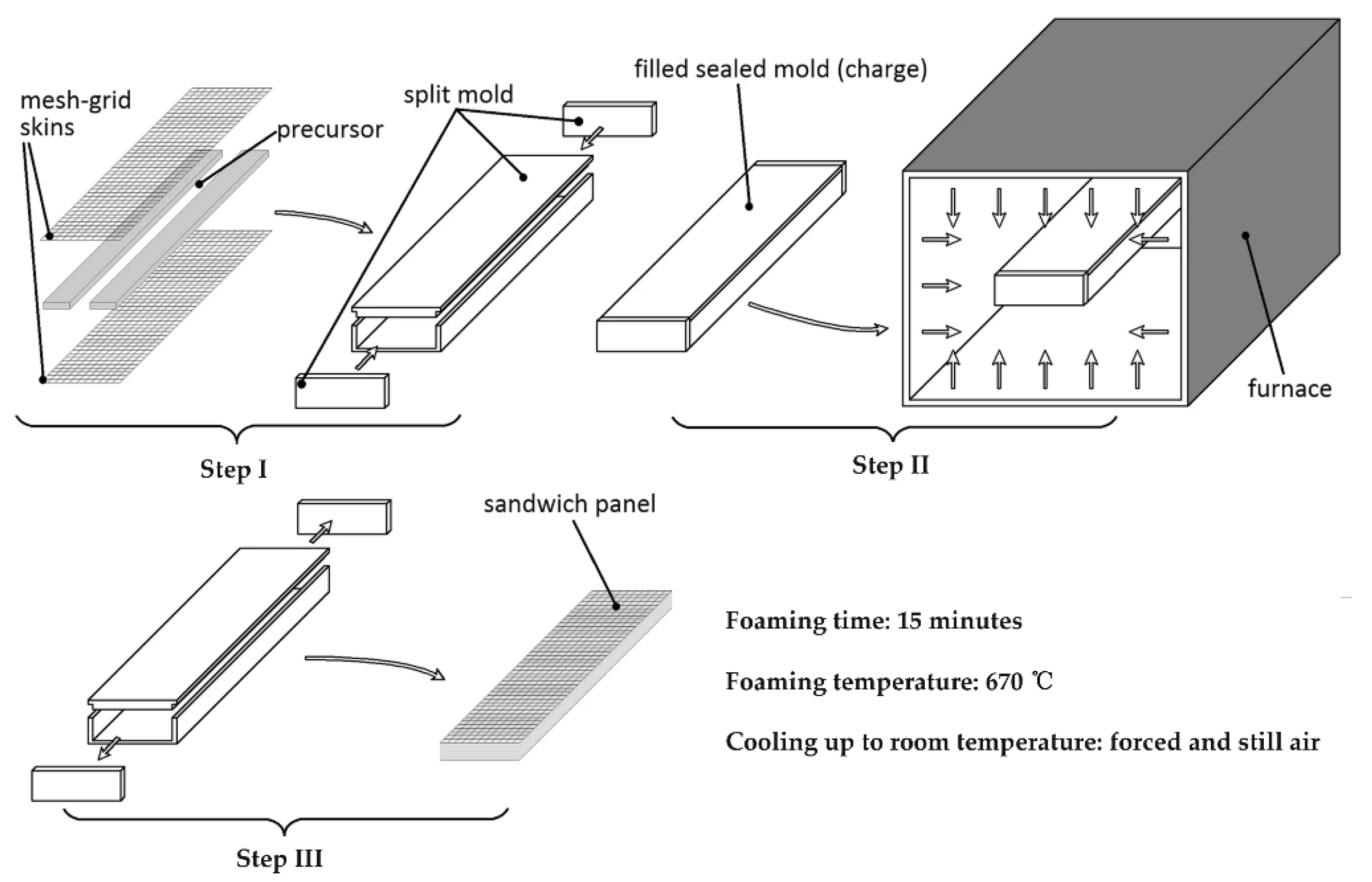 mesh-grid skins

precursor

split mold

filled sealed mold (charge)

furnace

Step I

Step II

sandwich panel

Foaming time: 15 minutes

Foaming temperature: 670 ℃

Cooling up to room temperature: forced and still air

Step III