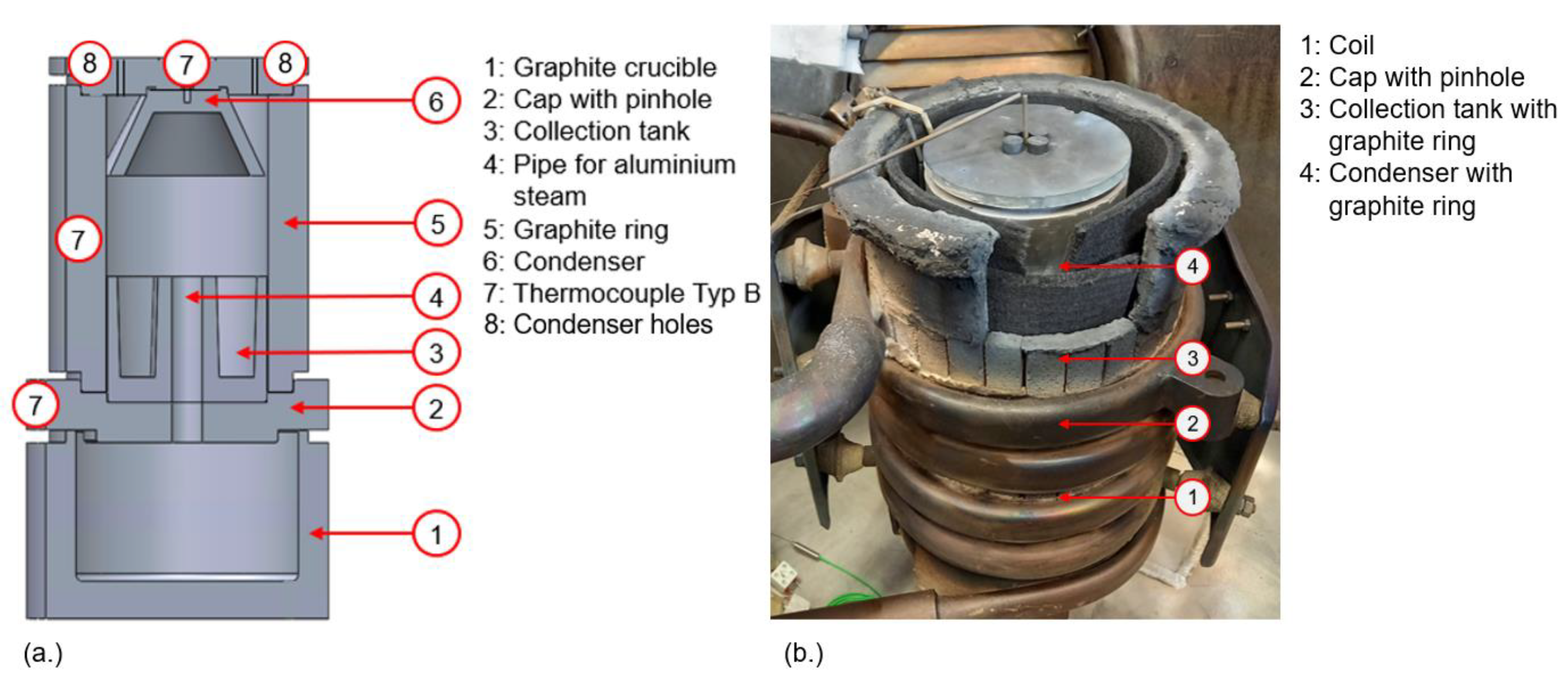 8 7 8

6

7

5

4

3

7

2

1

1: Graphite crucible
2: Cap with pinhole
3: Collection tank
4: Pipe for aluminium steam
5: Graphite ring
6: Condenser
7: Thermocouple Typ B
8: Condenser holes

(a.)

4

3

2

1

1: Coil
2: Cap with pinhole
3: Collection tank with graphite ring
4: Condenser with graphite ring

(b.)