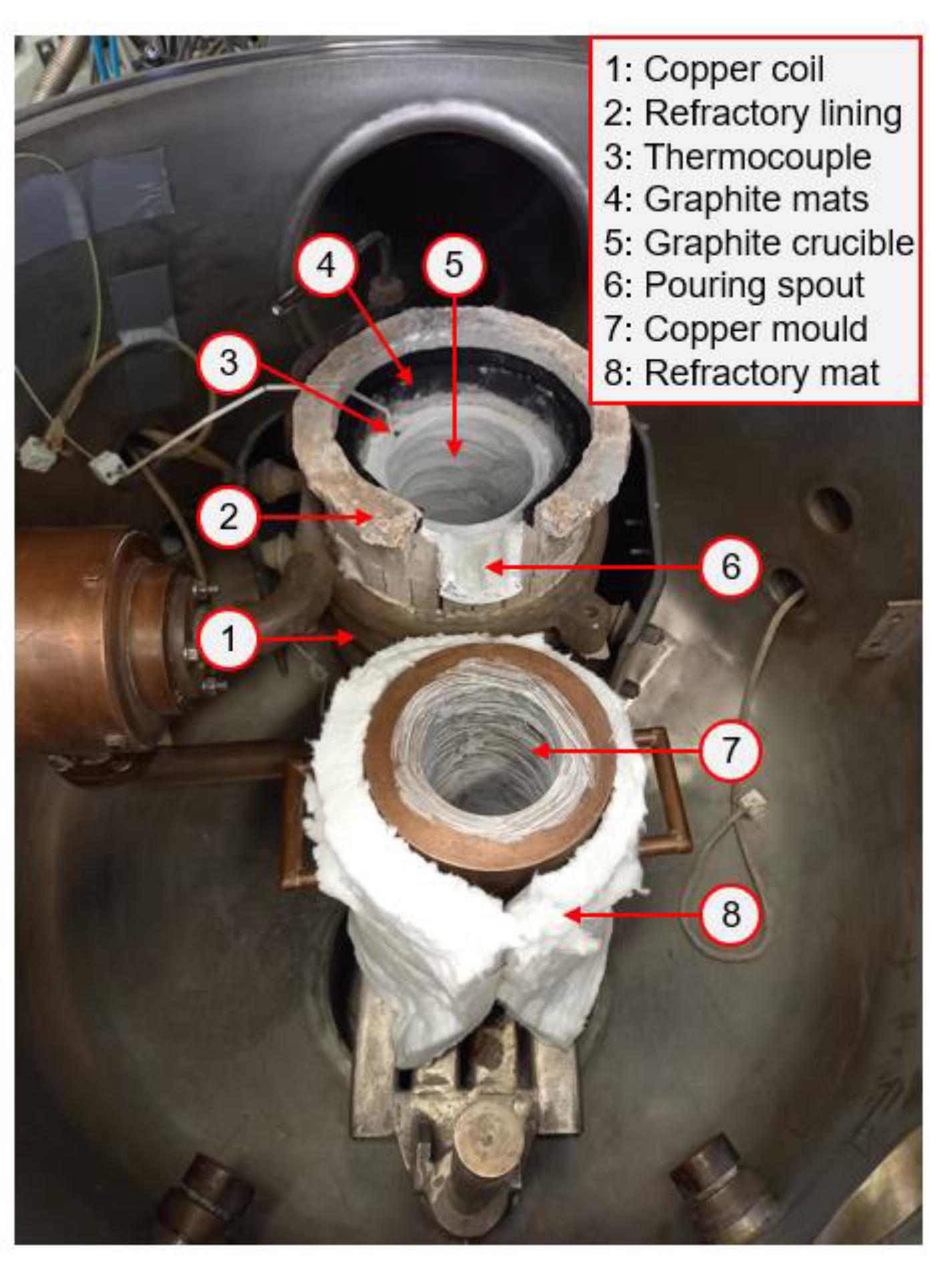 1: Copper coil
2: Refractory lining
3: Thermocouple
4: Graphite mats
5: Graphite crucible
6: Pouring spout
7: Copper mould
8: Refractory mat

4
5
3
2
6
1
7
8