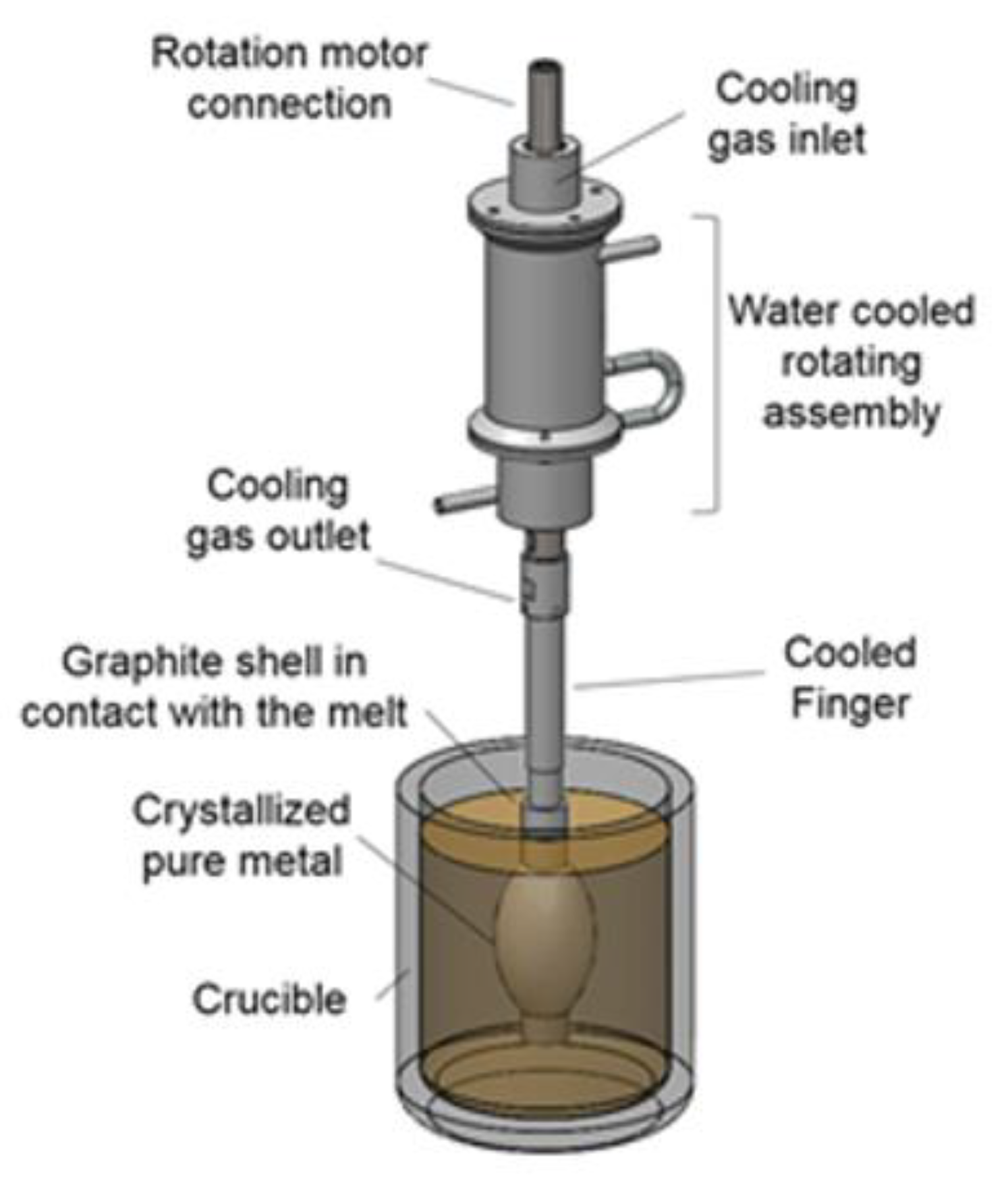 Rotation motor connection

Cooling gas inlet

Water cooled rotating assembly

Cooling gas outlet

Graphite shell in contact with the melt

Cooled Finger

Crystallized pure metal

Crucible