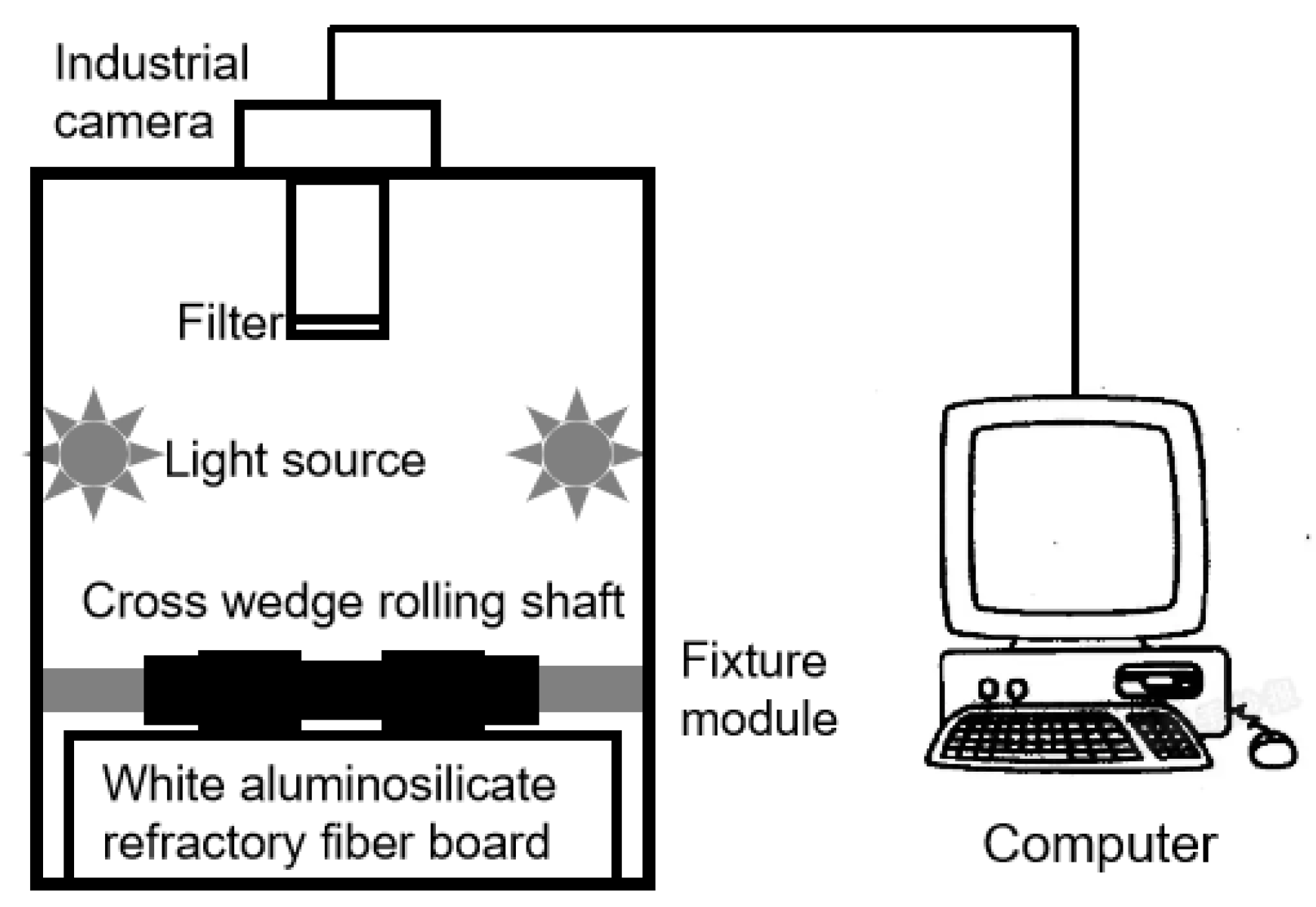 Industrial camera

Filter

Light source

Cross wedge rolling shaft

Fixture module

White aluminosilicate refractory fiber board

Computer