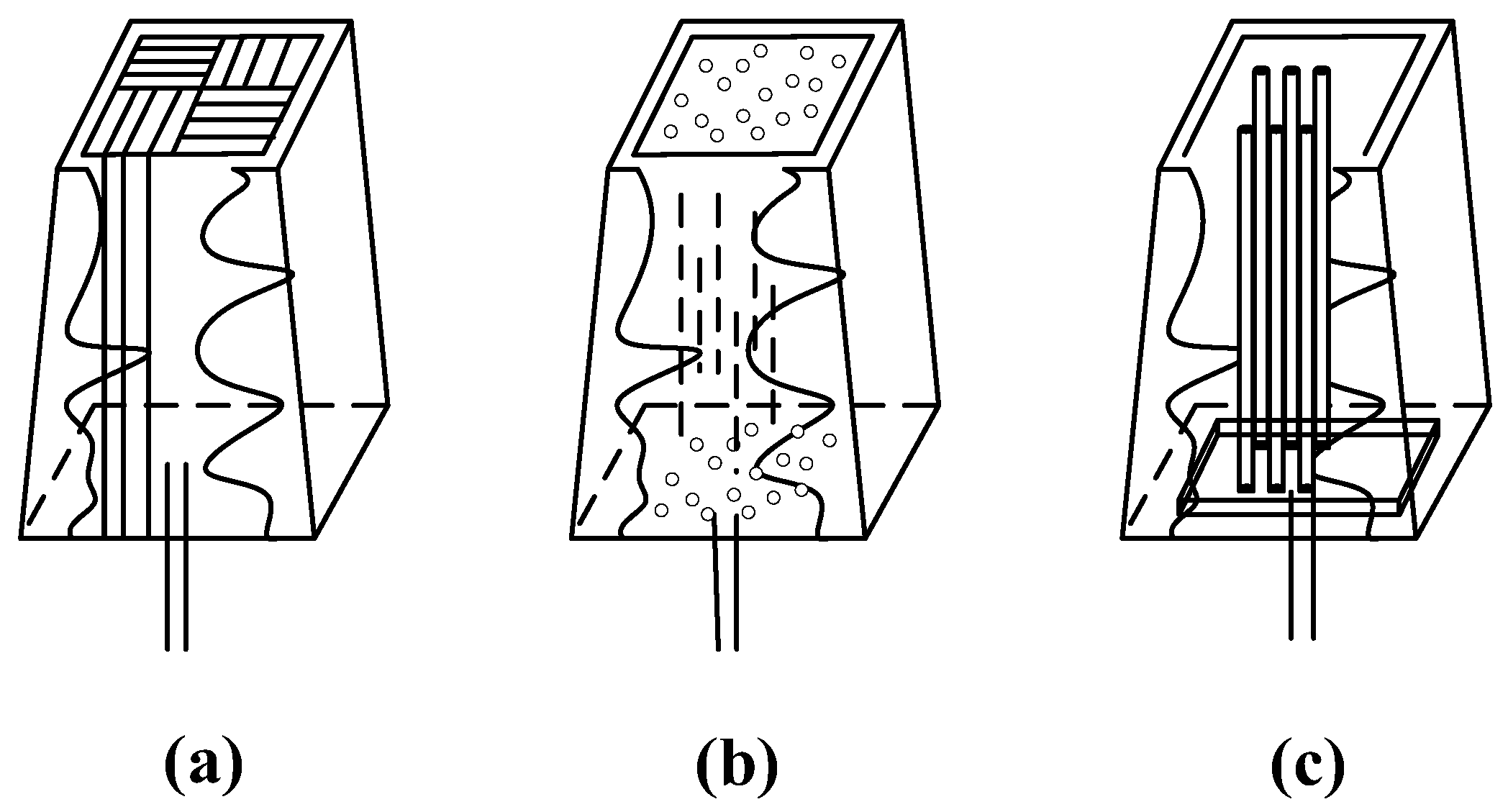 (a)

(b)

(c)