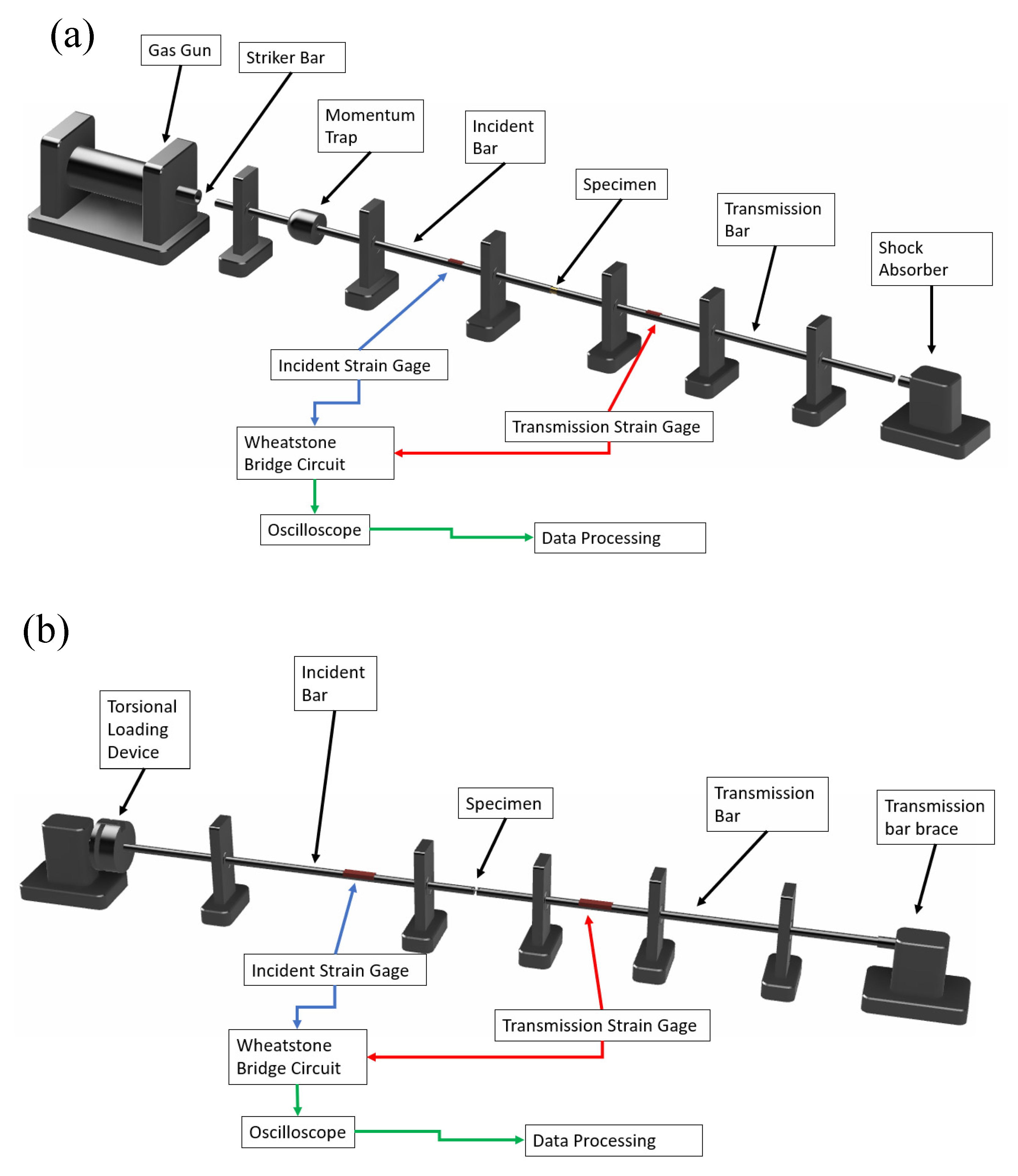 (a)

Gas Gun

Striker Bar

Momentum Trap

Incident Bar

Specimen

Transmission Bar

Shock Absorber

Incident Strain Gage

Transmission Strain Gage

Wheatstone Bridge Circuit

Oscilloscope

Data Processing

(b)

Torsional Loading Device

Incident Bar

Specimen

Transmission Bar

Transmission bar brace

Incident Strain Gage

Transmission Strain Gage

Wheatstone Bridge Circuit

Oscilloscope

Data Processing