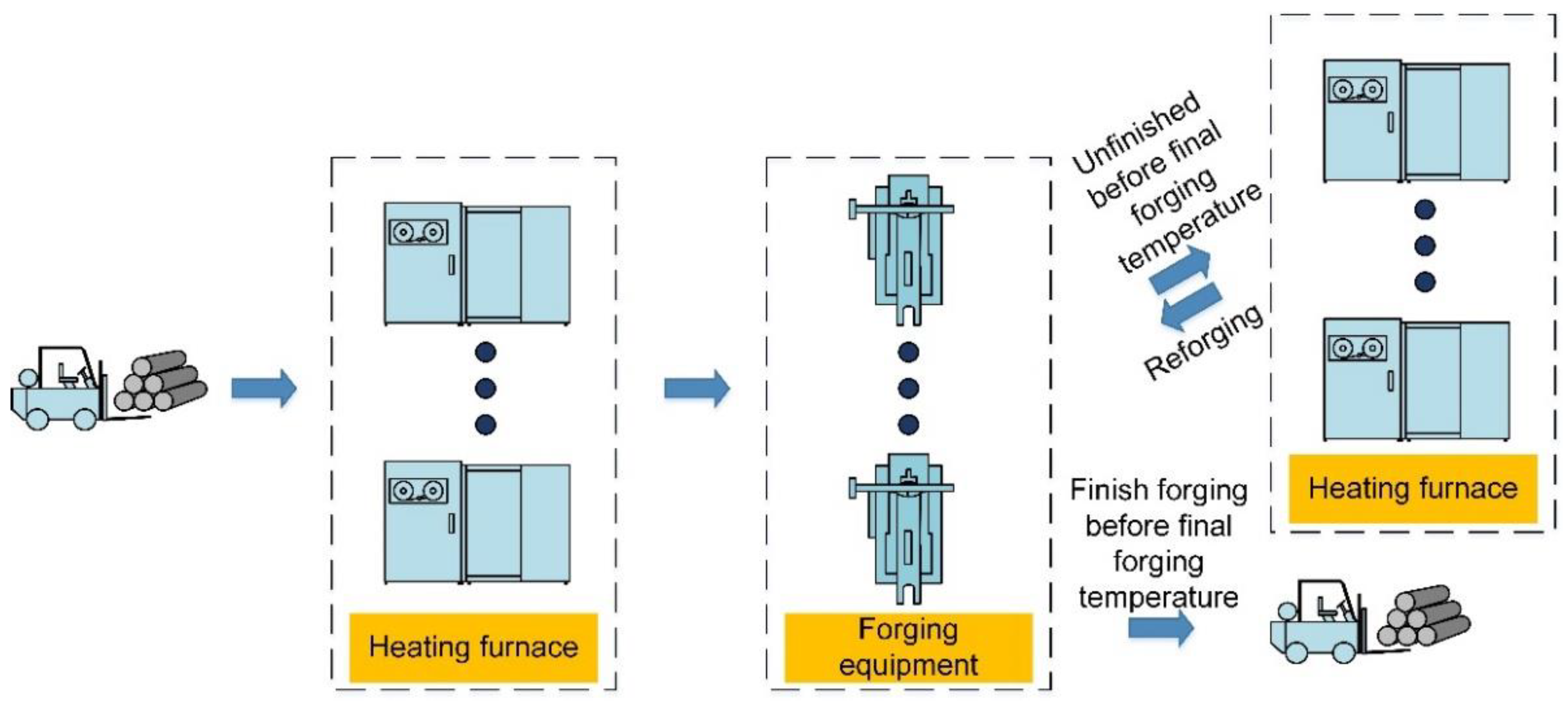 Heating furnace

Forging equipment

Unfinished before final forging temperature

Reforging

Heating furnace

Finish forging before final forging temperature