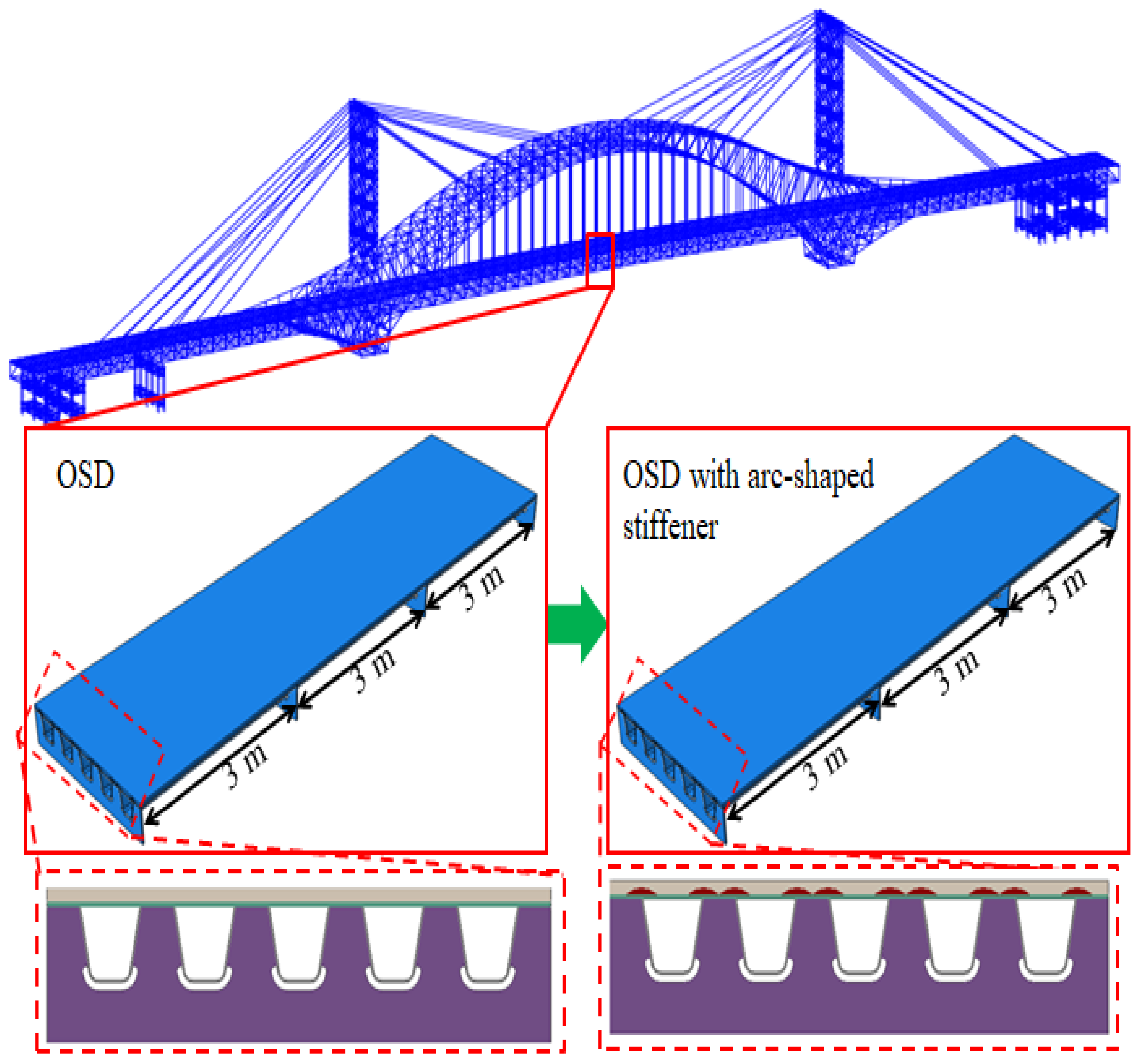 OSD

3 m

3 m

3 m

OSD with arc-shaped stiffener

3 m

3 m

3 m