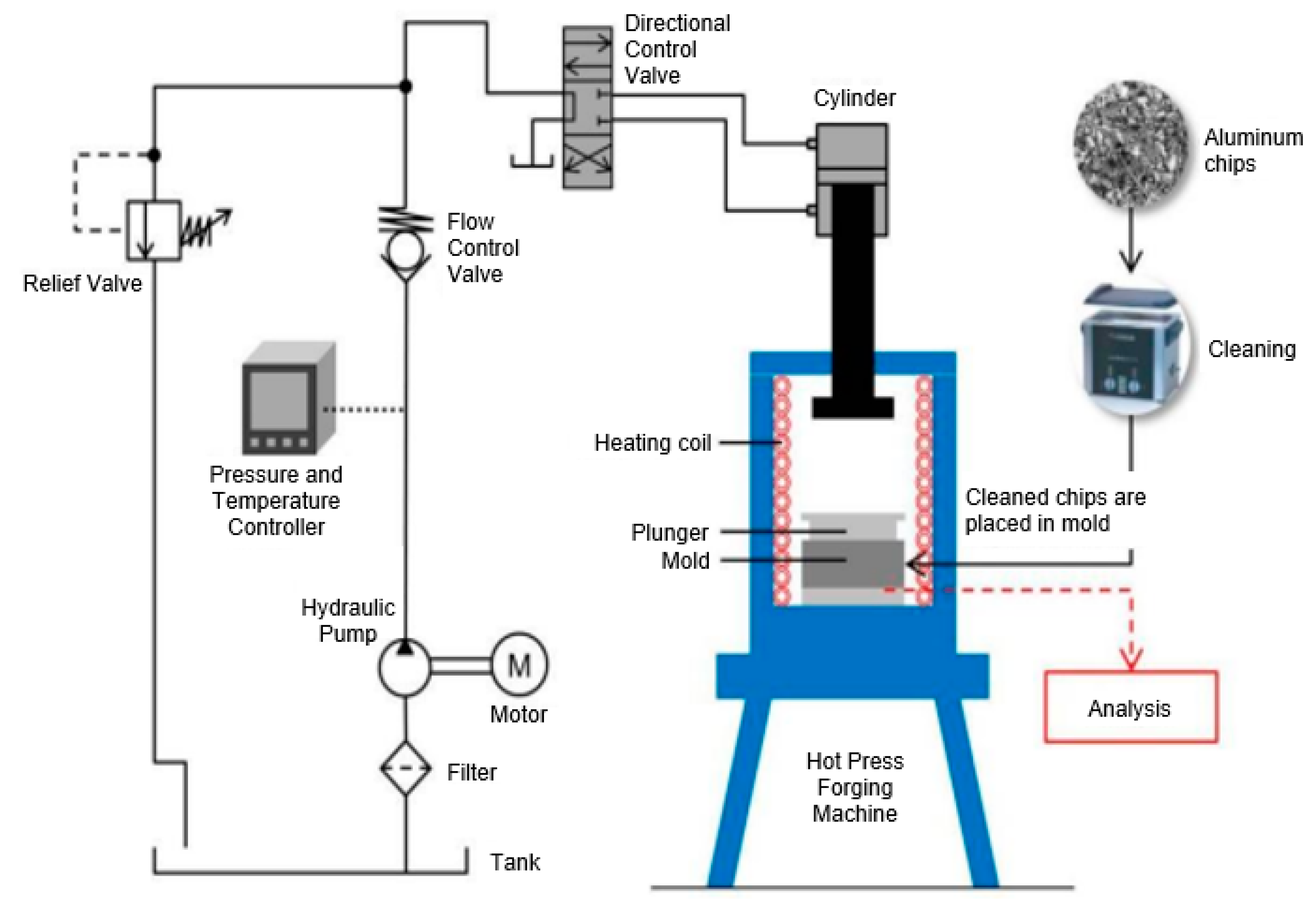 Directional Control Valve

Cylinder

Aluminum chips

Relief Valve

Flow Control Valve

Cleaning

Pressure and Temperature Controller

Heating coil

Cleaned chips are placed in mold

Plunger

Mold

Hydraulic Pump

M

Motor

Analysis

Filter

Hot Press Forging Machine

Tank