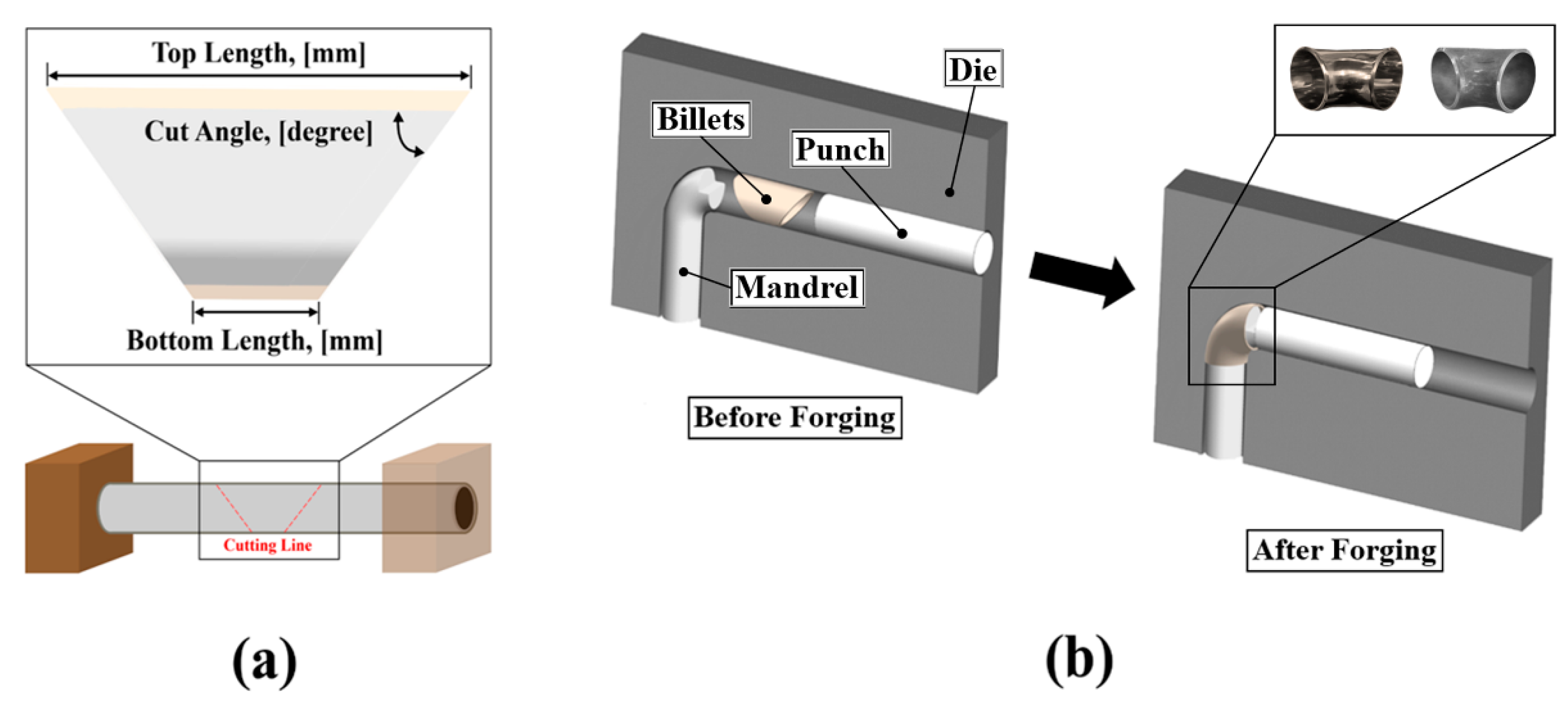 Top Length, [mm]

Cut Angle, [degree]

Bottom Length, [mm]

Cutting Line

(a)

Die

Billets

Punch

Mandrel

Before Forging

After Forging

(b)