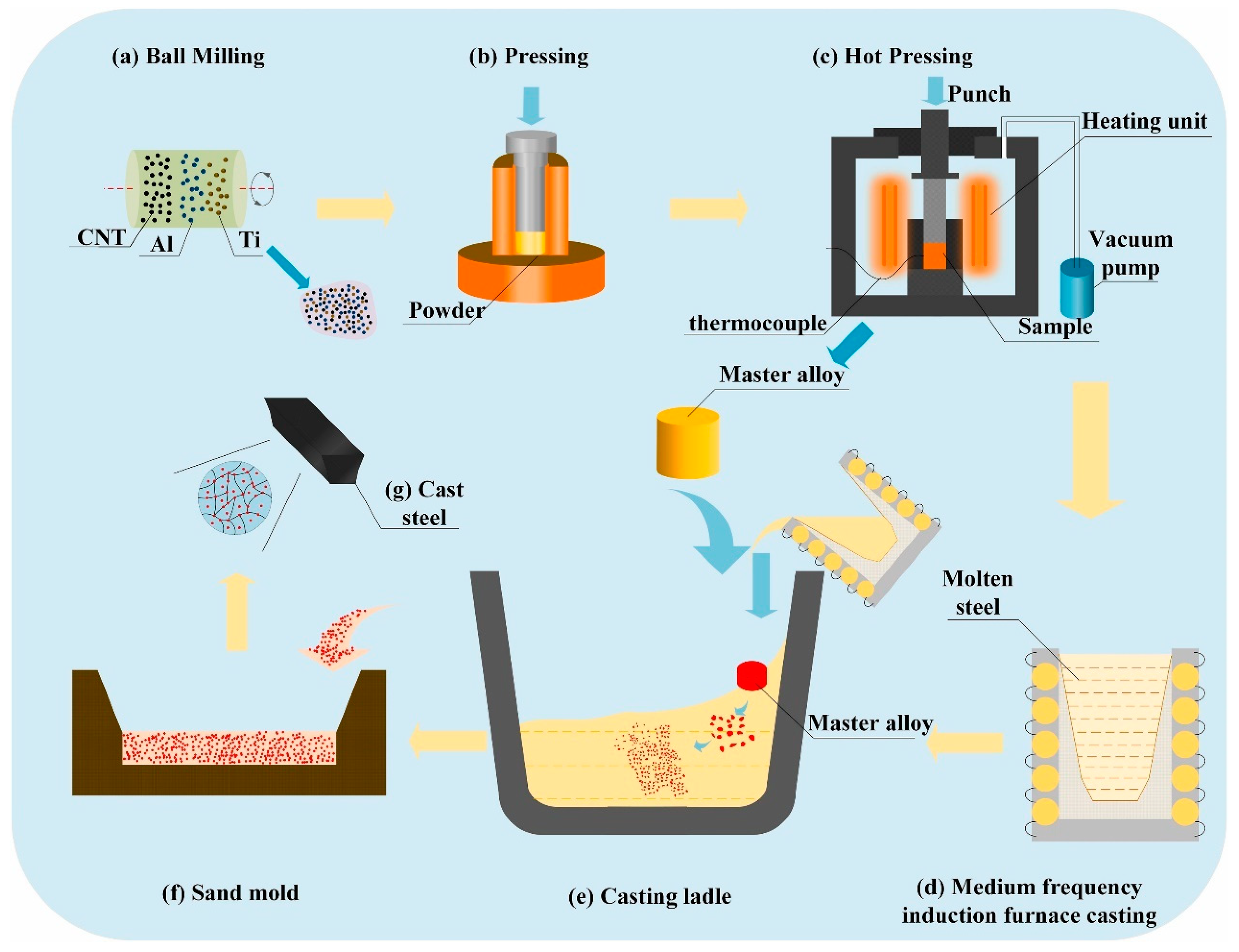 (a) Ball Milling

CNT

Al

Ti

(b) Pressing

Powder

(c) Hot Pressing

Punch

Heating unit

Vacuum pump

thermocouple

Sample

Master alloy

(g) Cast steel

Molten steel

Master alloy

(f) Sand mold

(e) Casting ladle

(d) Medium frequency induction furnace casting