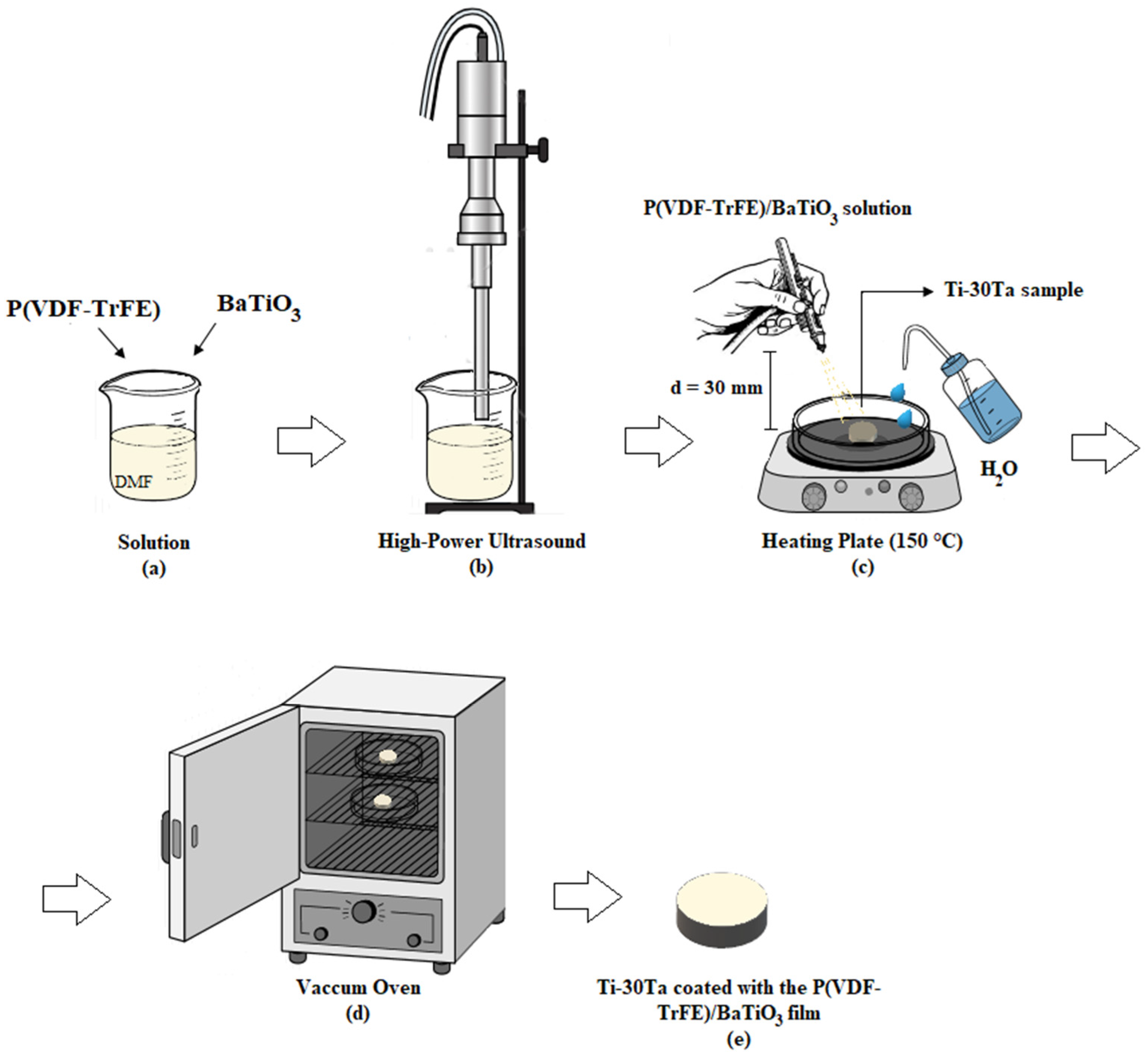 P(VDF-TrFE)

$BaTiO_3$

DMF

Solution
(a)

High-Power Ultrasound
(b)

P(VDF-TrFE)/$BaTiO_3$ solution

Ti-30Ta sample

d = 30 mm

$H_2O$

Heating Plate (150 °C)
(c)

Vaccum Oven
(d)

Ti-30Ta coated with the P(VDF-TrFE)/$BaTiO_3$ film
(e)