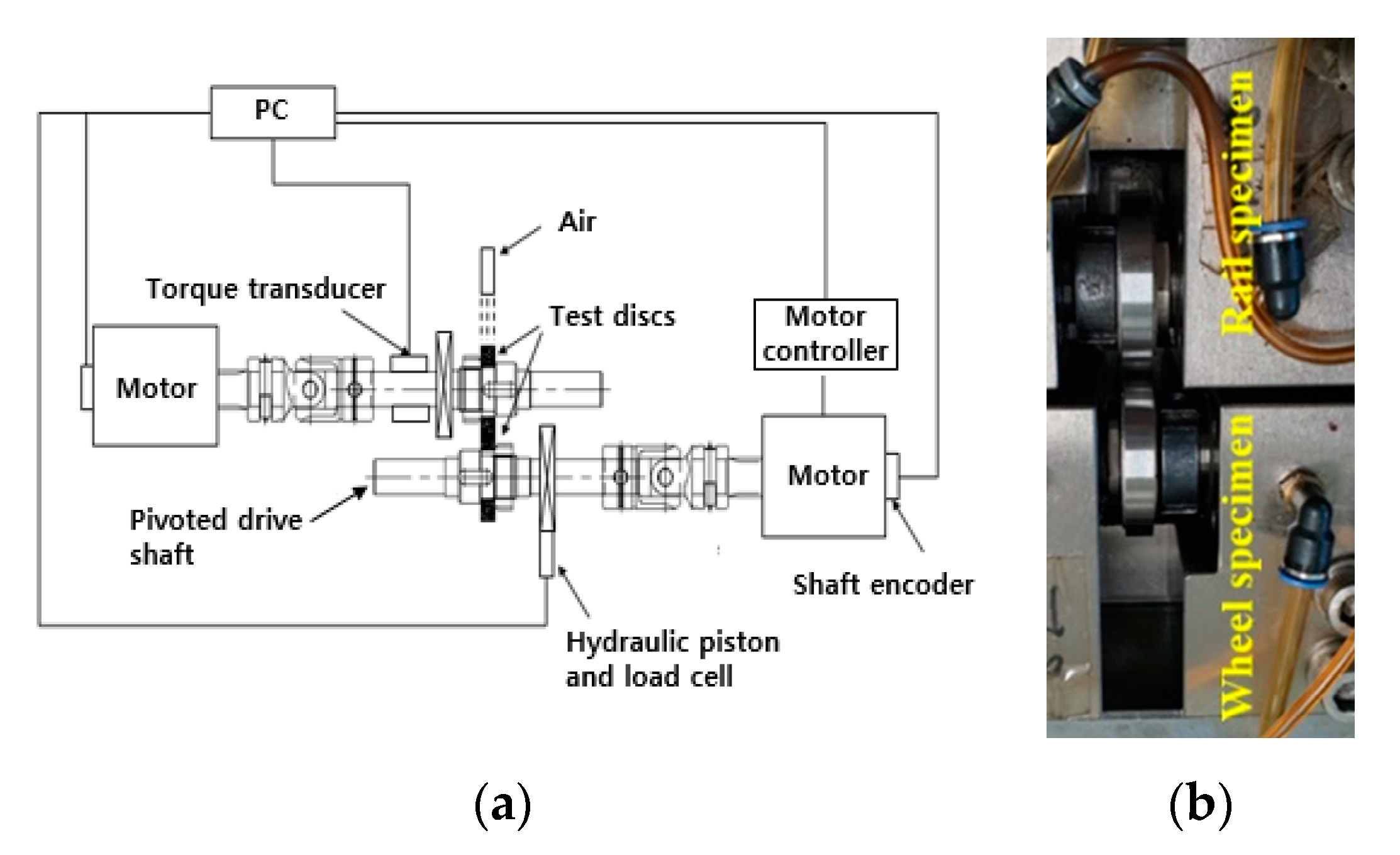 PC

Air

Torque transducer

Test discs

Motor controller

Motor

Motor

Pivoted drive shaft

Shaft encoder

Hydraulic piston and load cell

Rail specimen

Wheel specimen

(a)

(b)