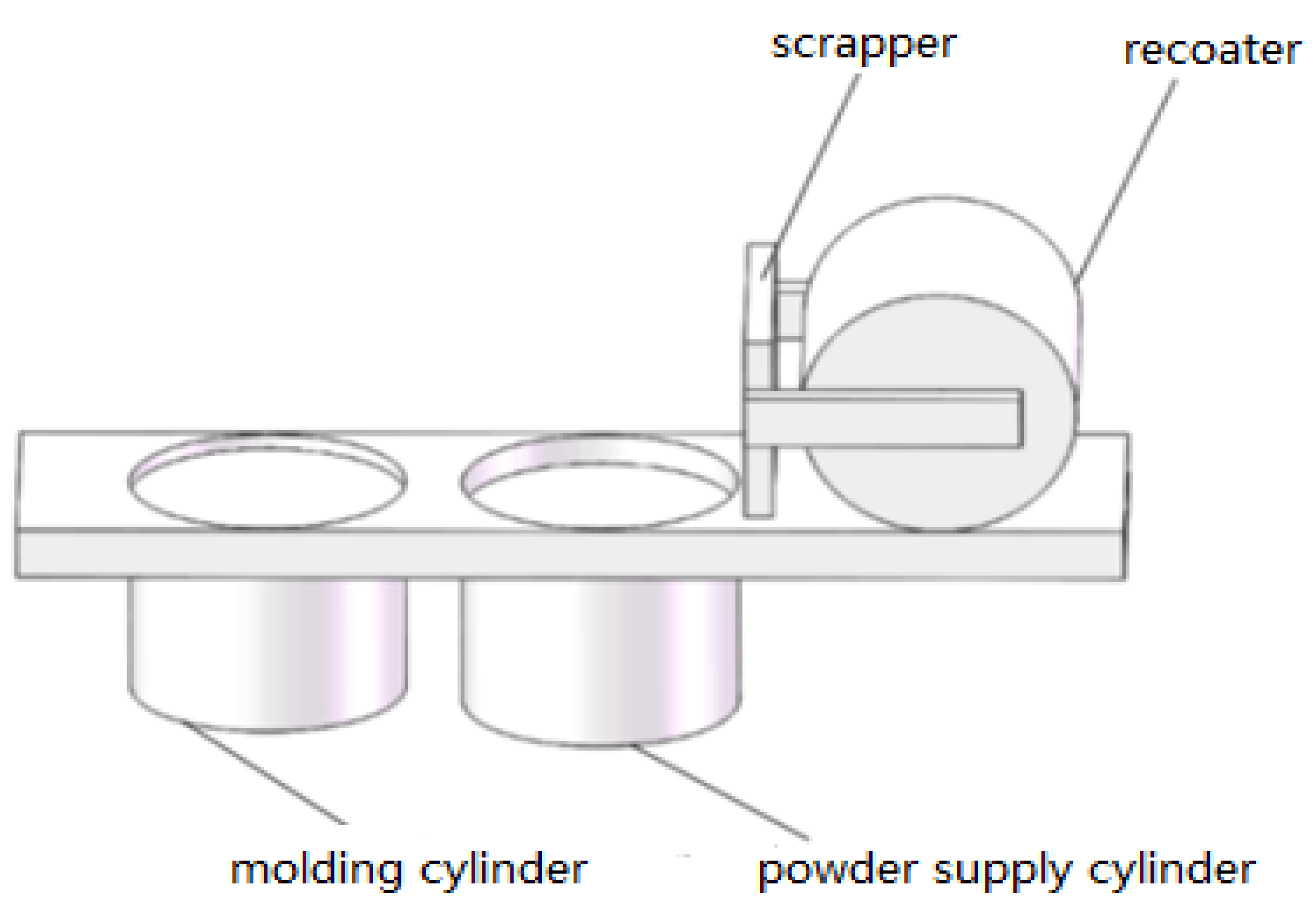 scrapper
recoater
molding cylinder
powder supply cylinder