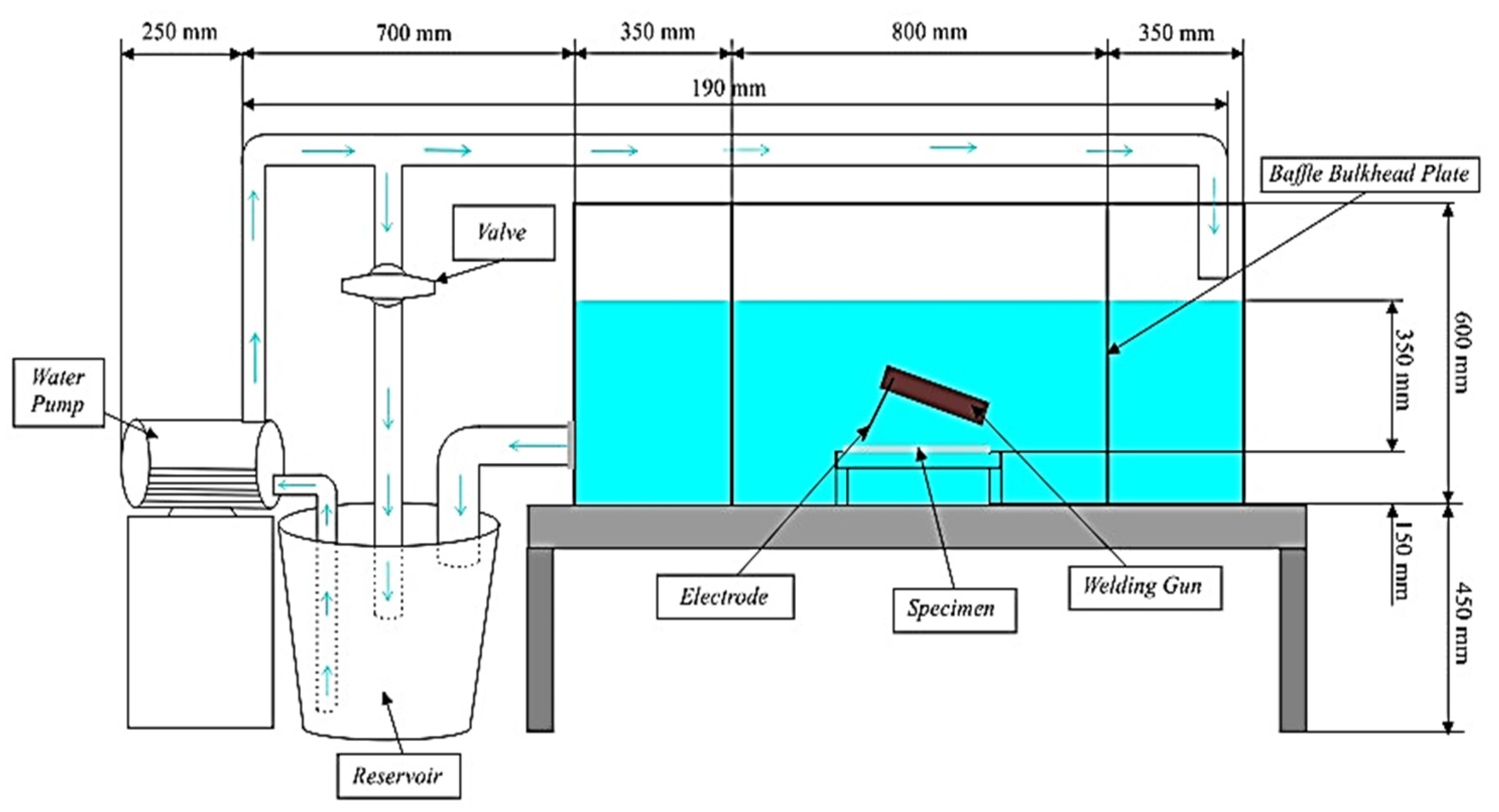 250 mm
700 mm
350 mm
800 mm
350 mm
190 mm
Baffle Bulkhead Plate
Valve
Water Pump
600 mm
350 mm
150 mm
450 mm
Electrode
Specimen
Welding Gun
Reservoir