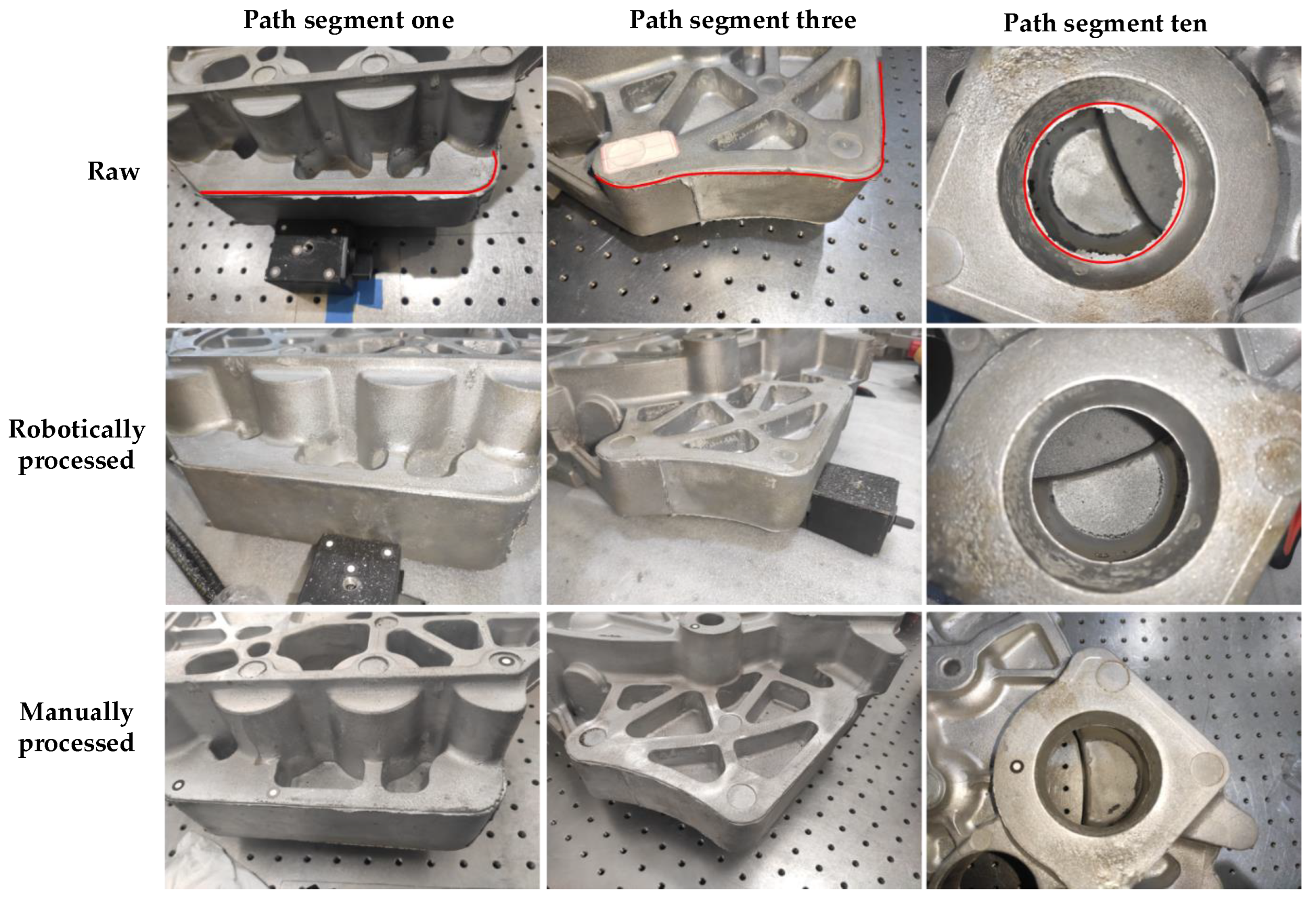 Path segment one
Path segment three
Path segment ten

Raw

Robotically processed

Manually processed