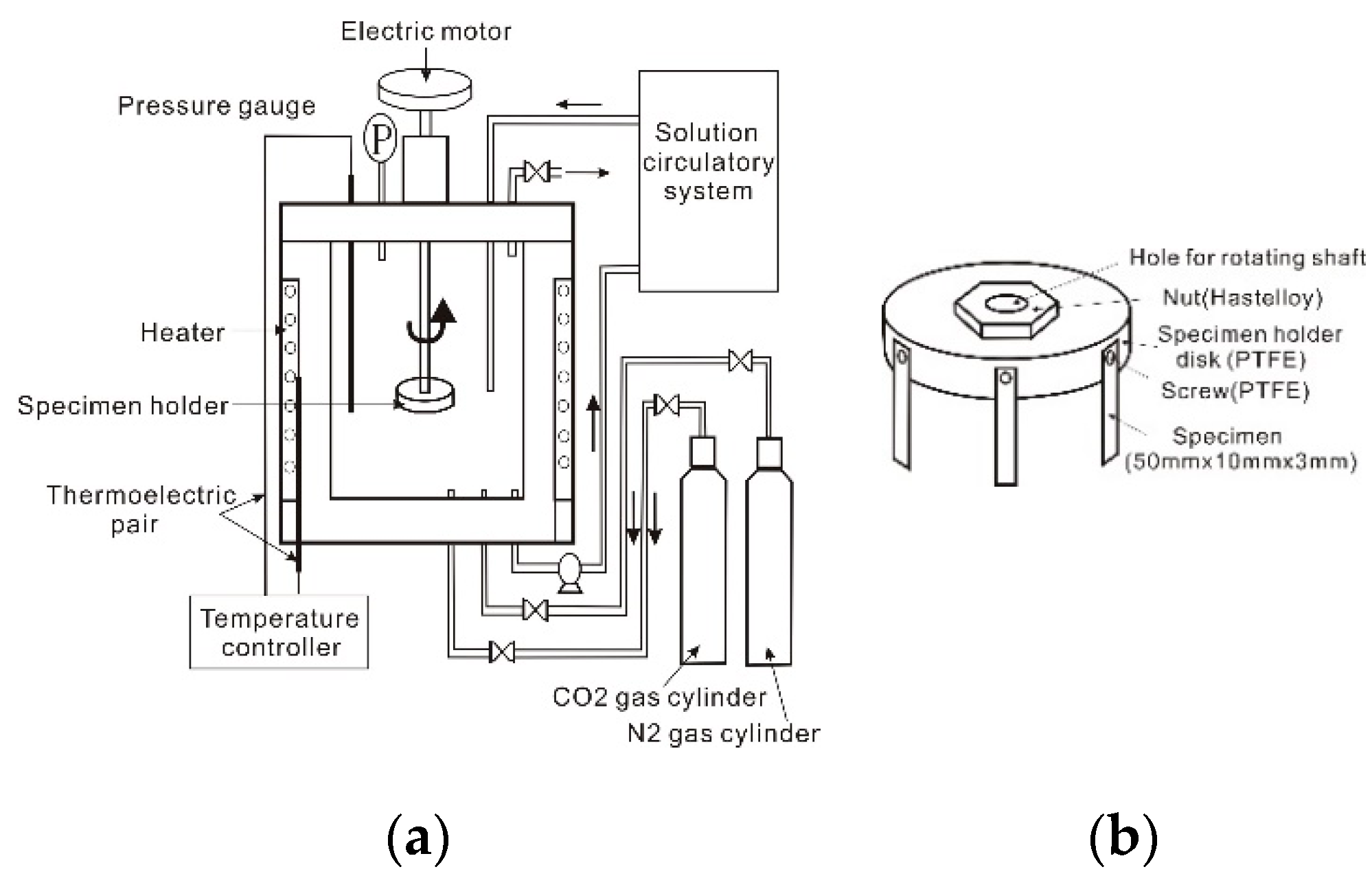 Electric motor

Pressure gauge

P

Solution circulatory system

Heater

Specimen holder

Thermoelectric pair

Temperature controller

CO2 gas cylinder

N2 gas cylinder

Hole for rotating shaft

Nut(Hastelloy)

Specimen holder disk (PTFE)

Screw(PTFE)

Specimen (50mmx10mmx3mm)

(a)

(b)