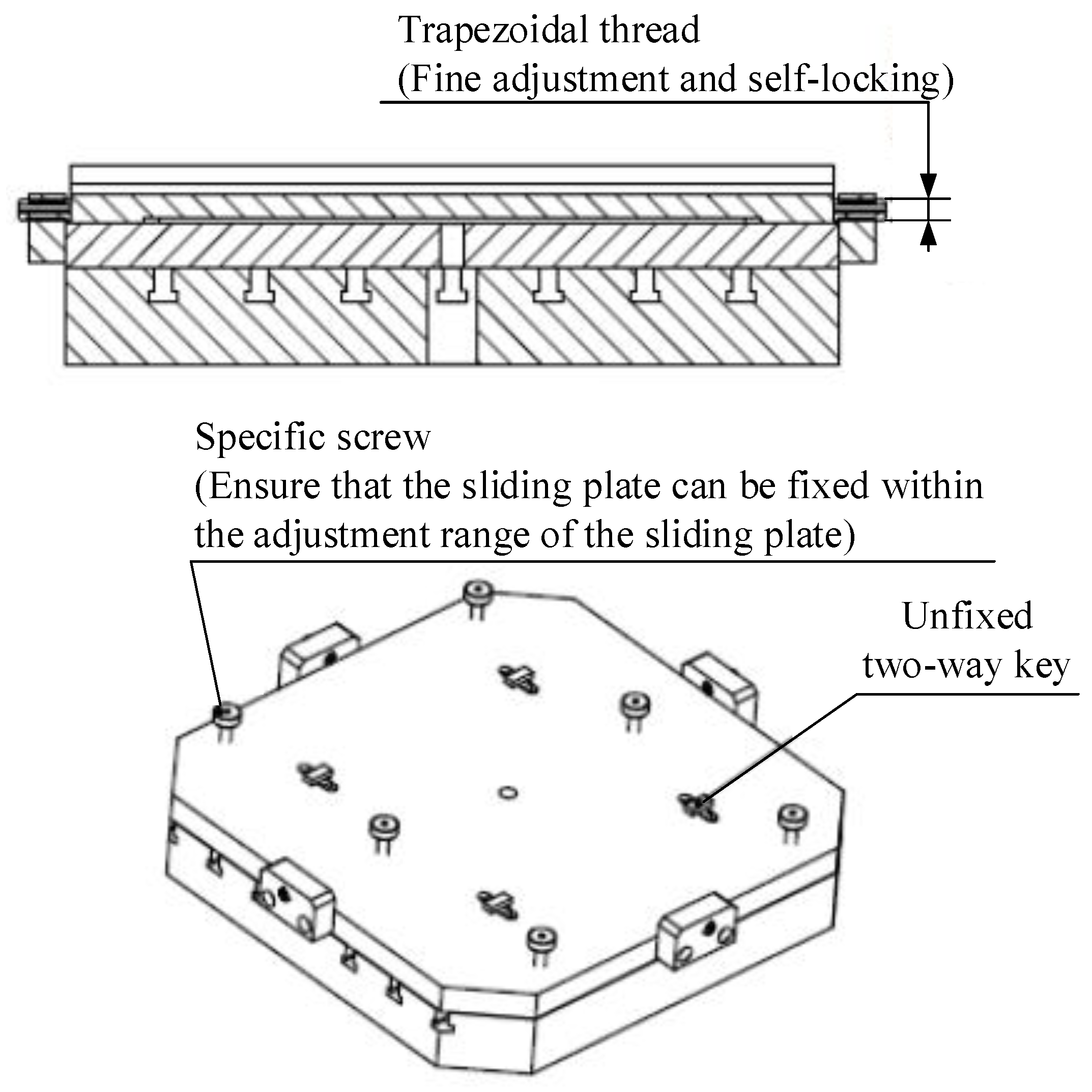 Trapezoidal thread
(Fine adjustment and self-locking)

Specific screw
(Ensure that the sliding plate can be fixed within the adjustment range of the sliding plate)

Unfixed two-way key