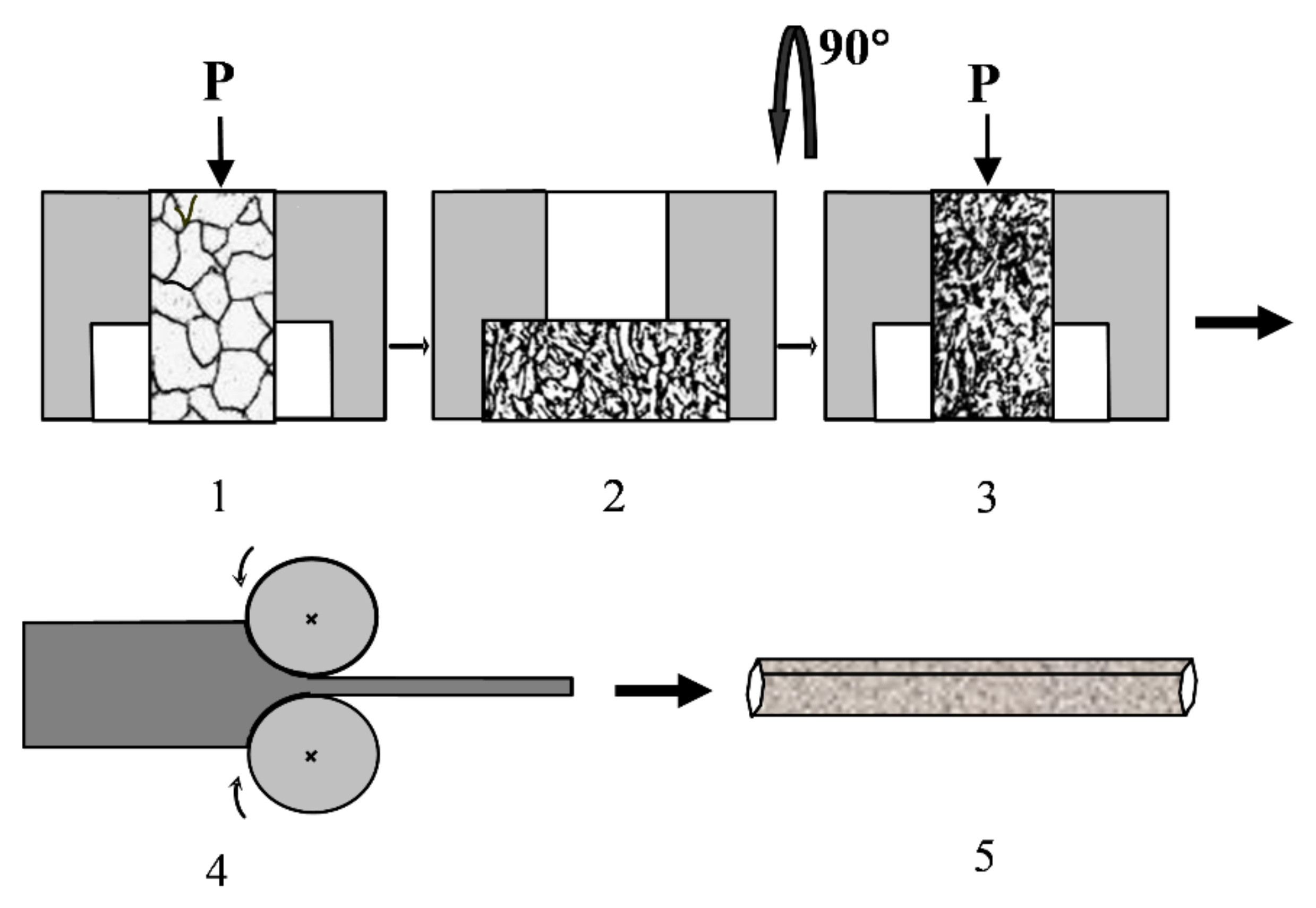 P

90°

P

1

2

3

4

5