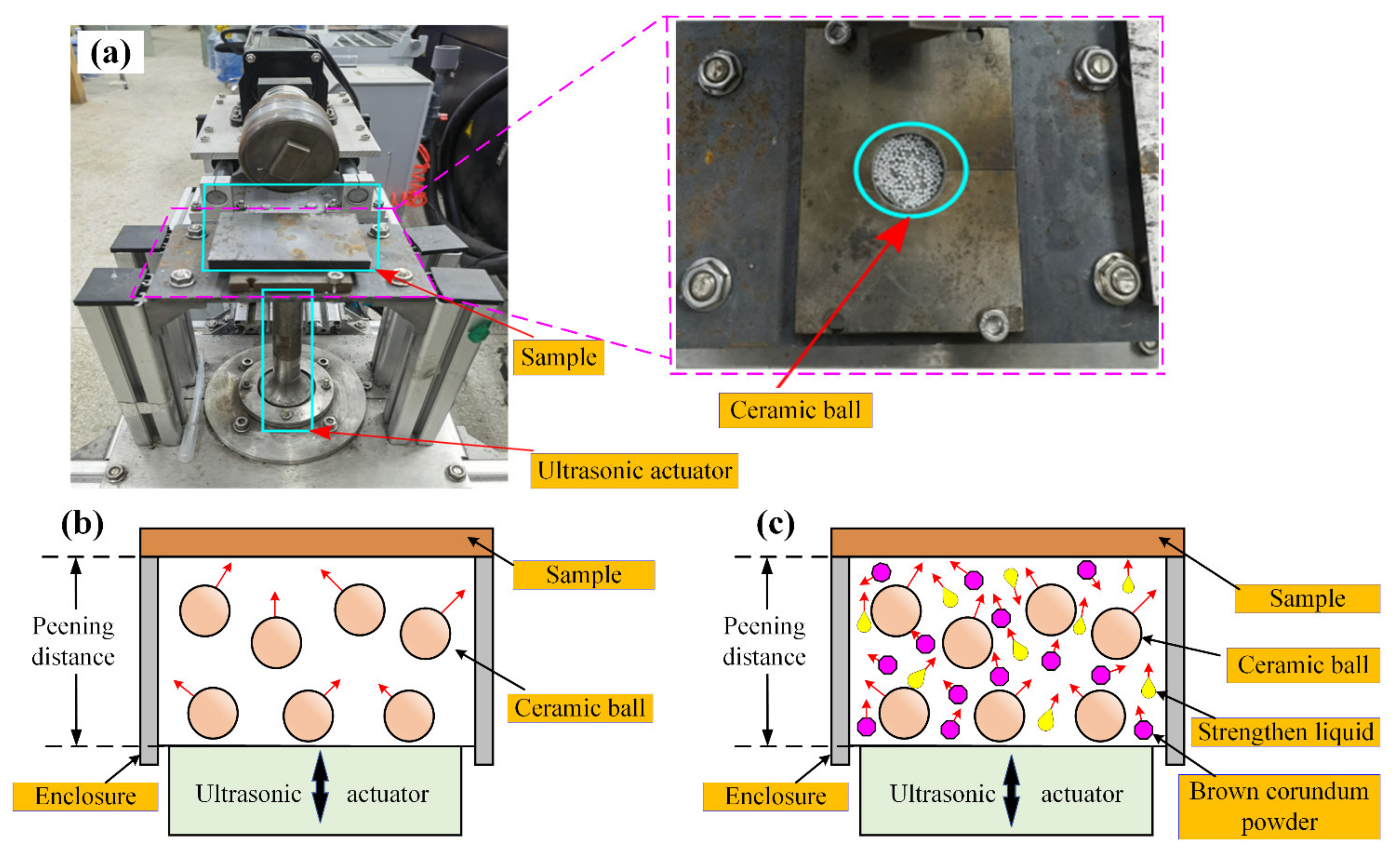 (a)

Sample

Ceramic ball

Ultrasonic actuator

(b)

Peening distance

Sample

Ceramic ball

Enclosure

Ultrasonic actuator

(c)

Peening distance

Sample

Ceramic ball

Strengthen liquid

Brown corundum powder

Enclosure

Ultrasonic actuator