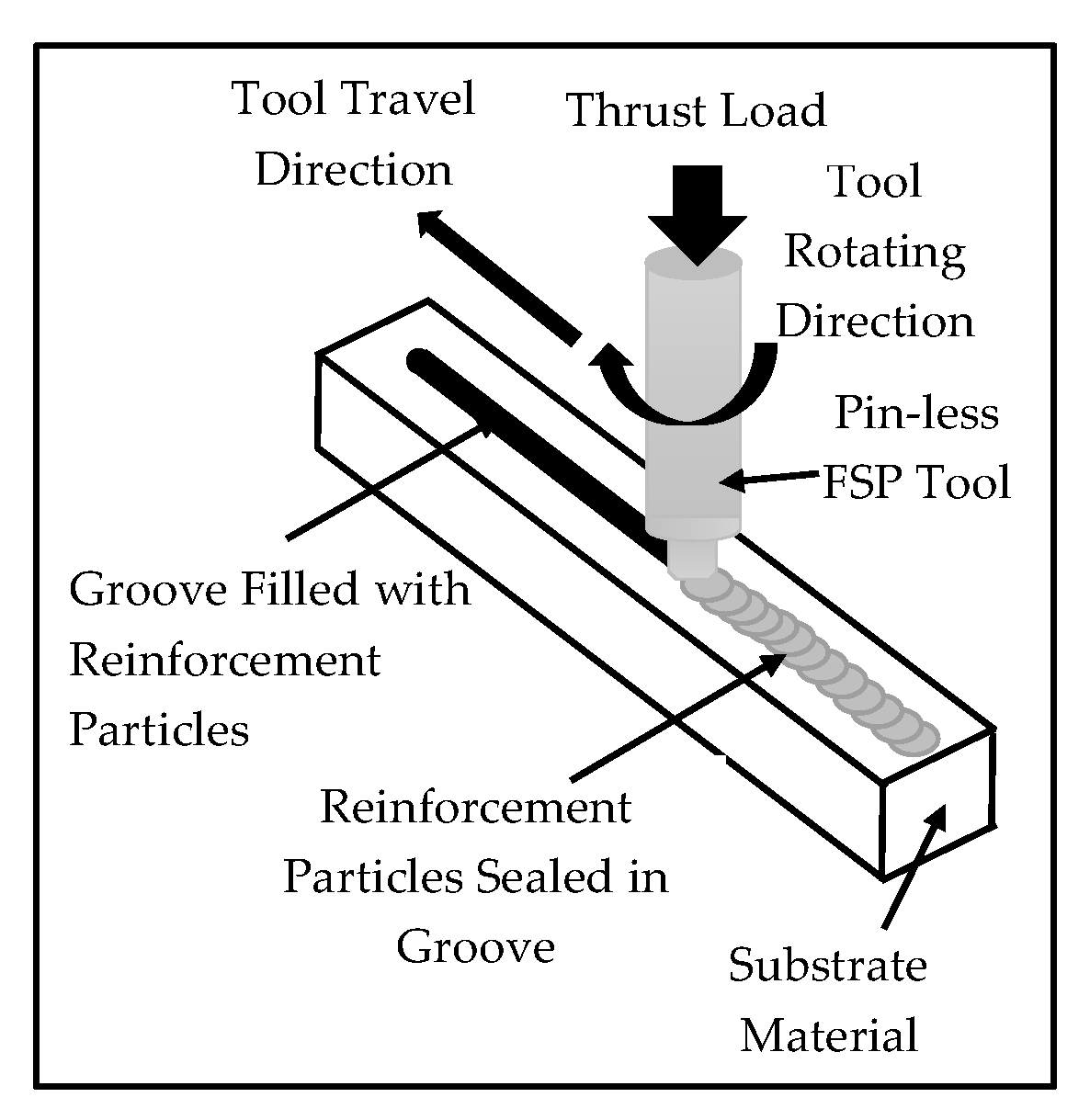 Tool Travel Direction

Thrust Load

Tool Rotating Direction

Pin-less FSP Tool

Groove Filled with Reinforcement Particles

Reinforcement Particles Sealed in Groove

Substrate Material