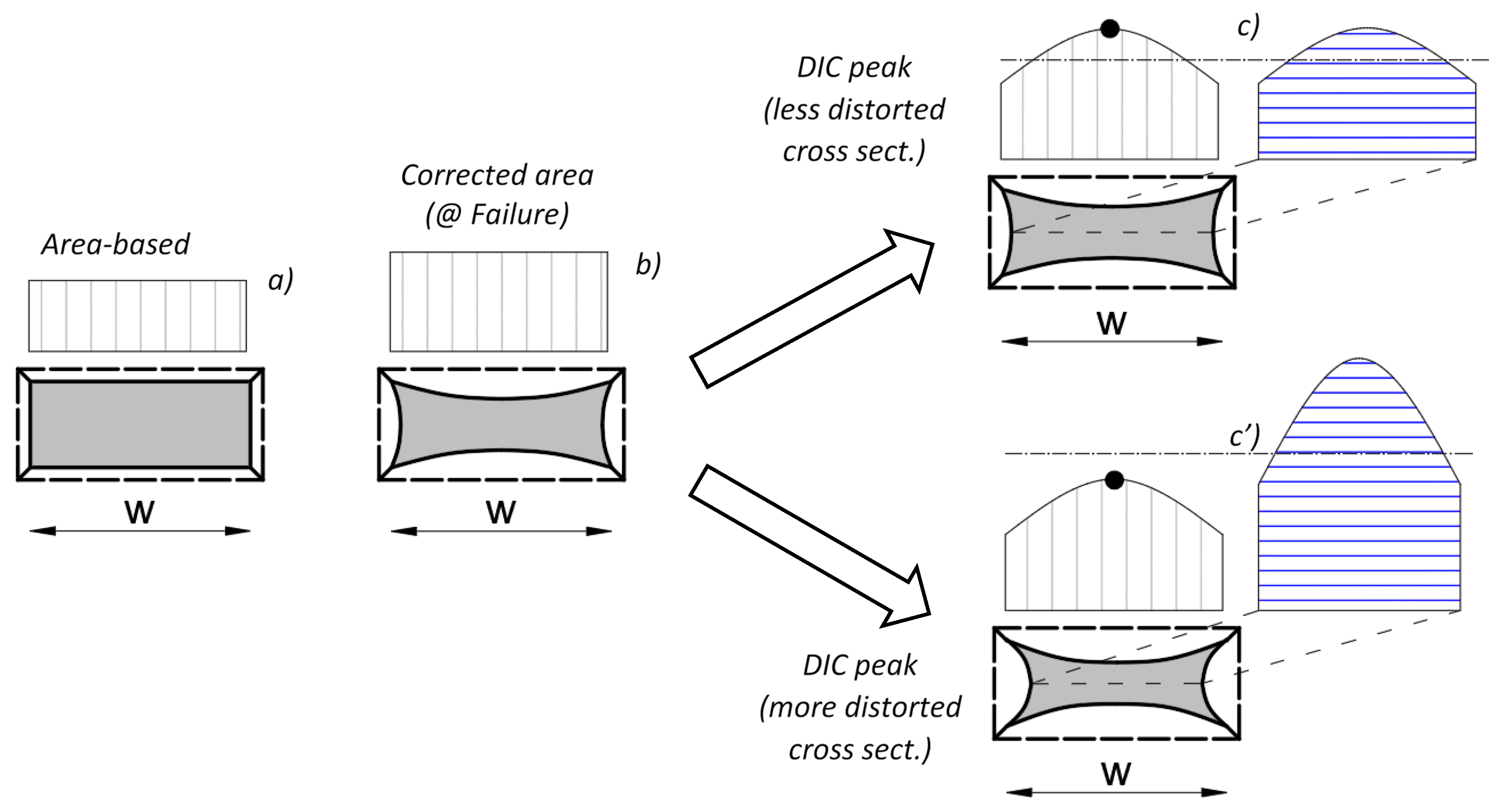 Area-based

a)

W

Corrected area (@ Failure)

b)

W

DIC peak (less distorted cross sect.)

c)

W

c')

DIC peak (more distorted cross sect.)

W