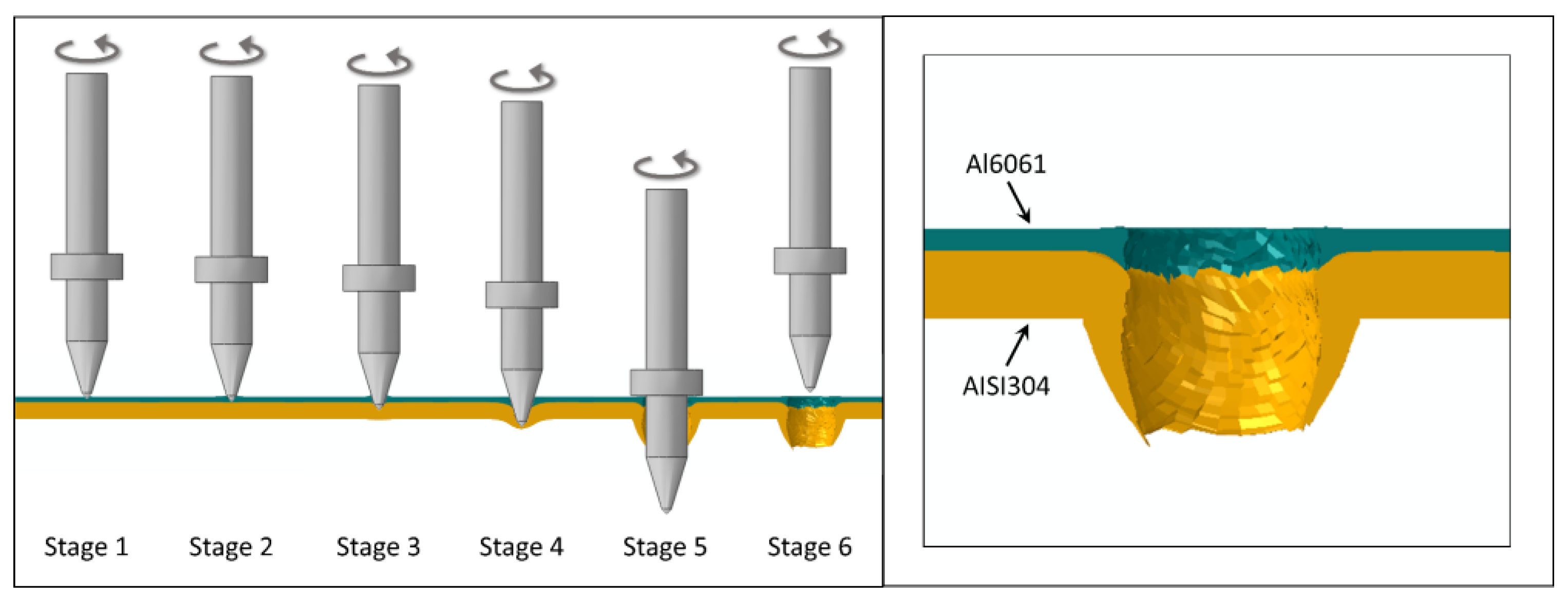 Stage 1 Stage 2 Stage 3 Stage 4 Stage 5 Stage 6

Al6061

AISI304