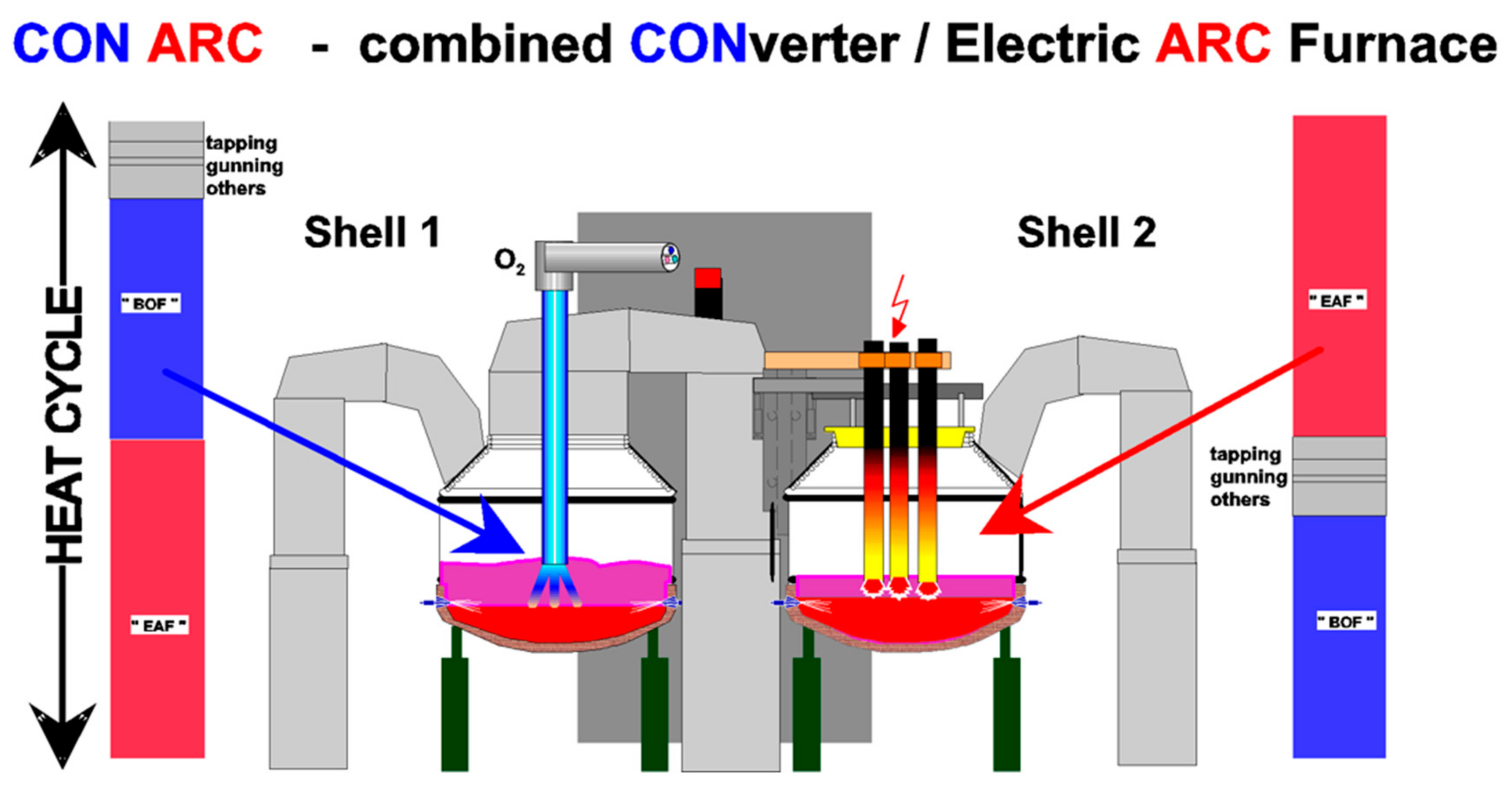 CON ARC - combined CONverter / Electric ARC Furnace

HEAT CYCLE

tapping
gunning
others

" BOF "

" EAF "

Shell 1

$O_2$

Shell 2

" EAF "

tapping
gunning
others

" BOF "