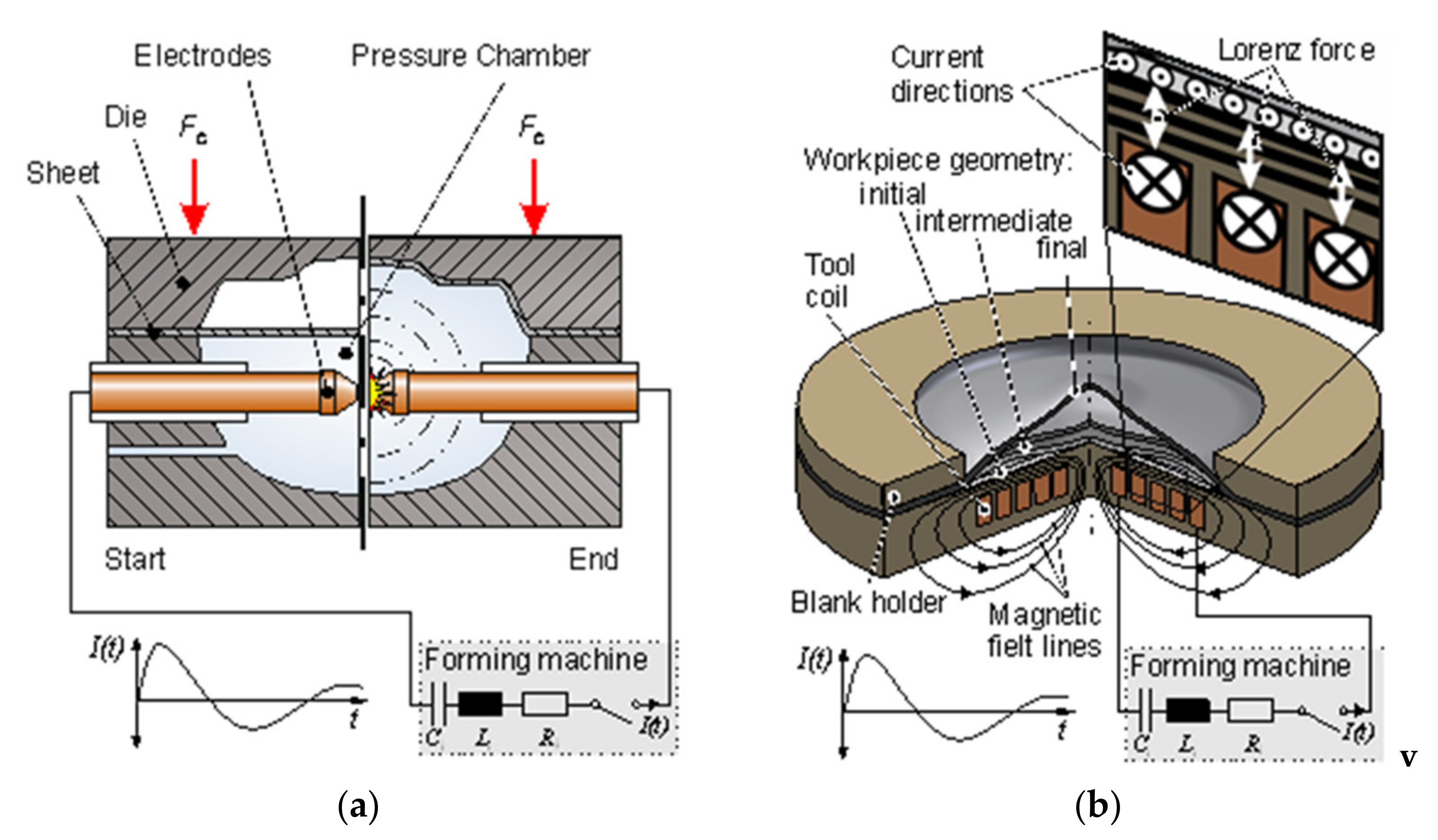 Electrodes
Pressure Chamber
Die
$F_c$
$F_c$
Sheet
Start
End
$I(t)$
$t$
Forming machine
$C$
$L$
$R$
$I(t)$

(a)

Current directions
Lorenz force
Workpiece geometry:
initial
intermediate
final
Tool coil
Blank holder
Magnetic fielt lines
$I(t)$
$t$
Forming machine
$C$
$L$
$R$
$I(t)$
v

(b)