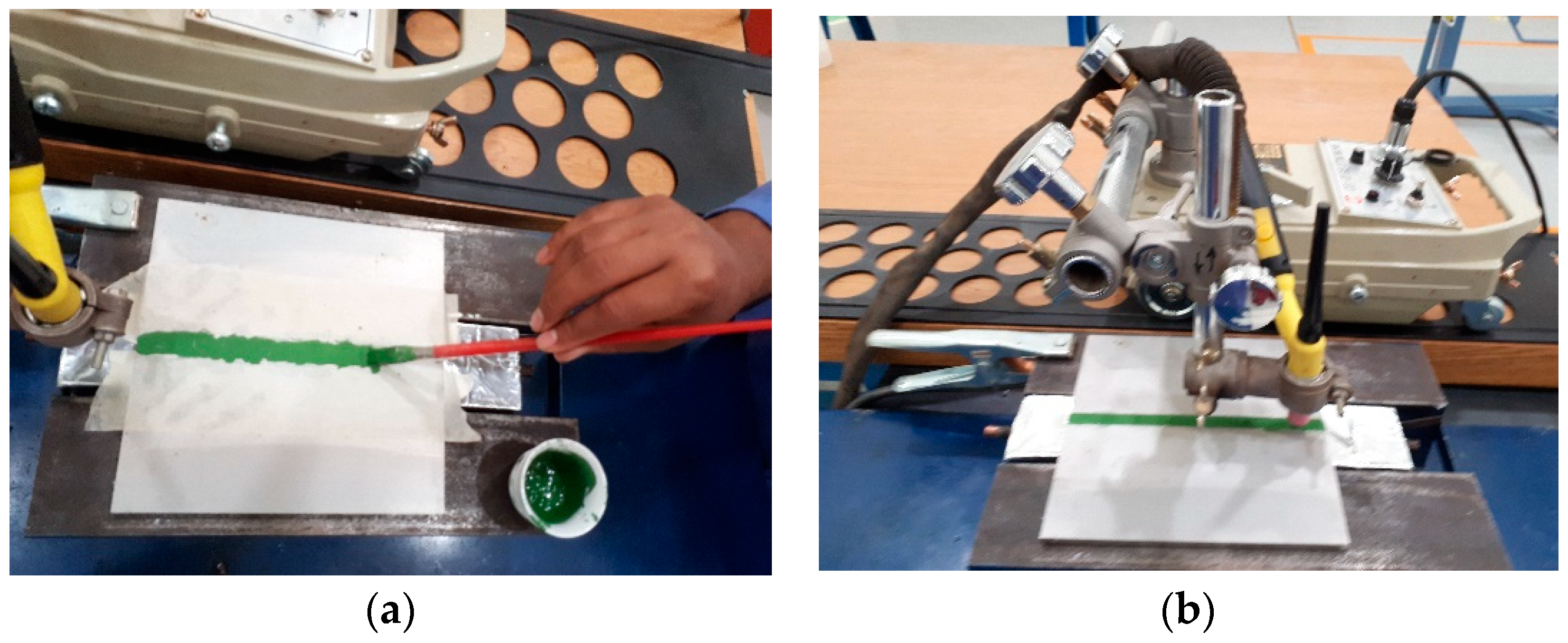 (a)

(b)