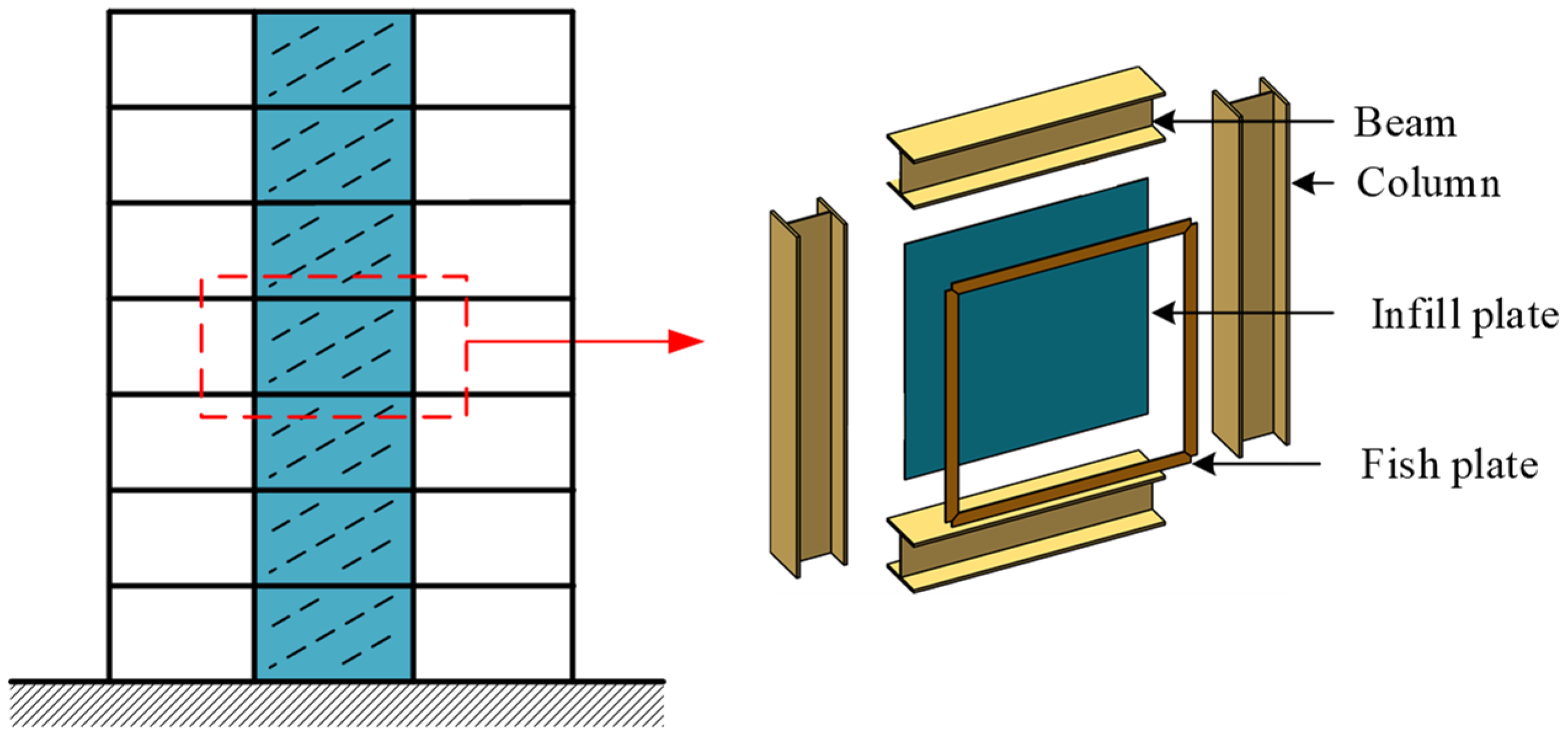 Beam
Column
Infill plate
Fish plate