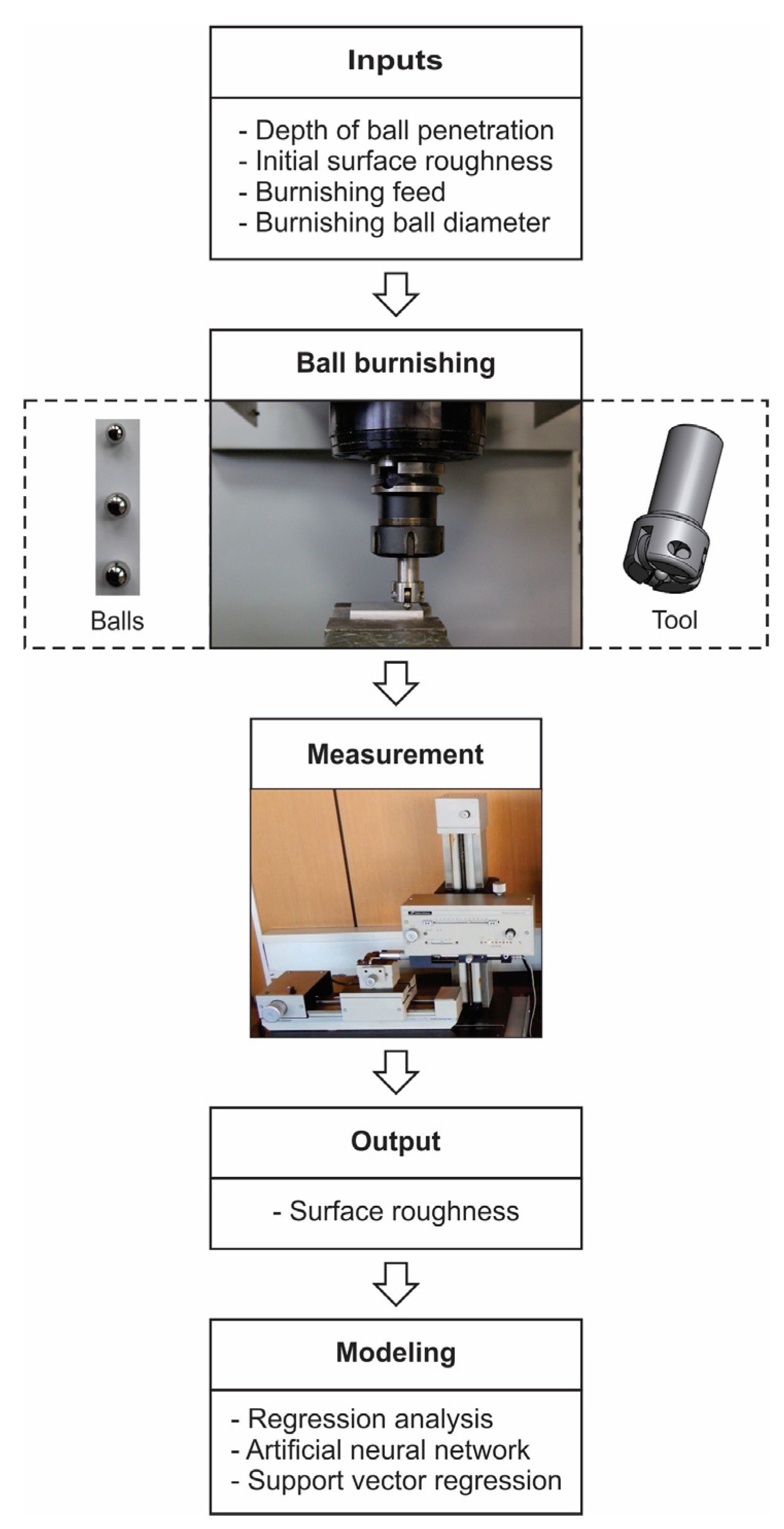 Inputs

- Depth of ball penetration
- Initial surface roughness
- Burnishing feed
- Burnishing ball diameter

Ball burnishing

Balls

Tool

Measurement

Output

- Surface roughness

Modeling

- Regression analysis
- Artificial neural network
- Support vector regression