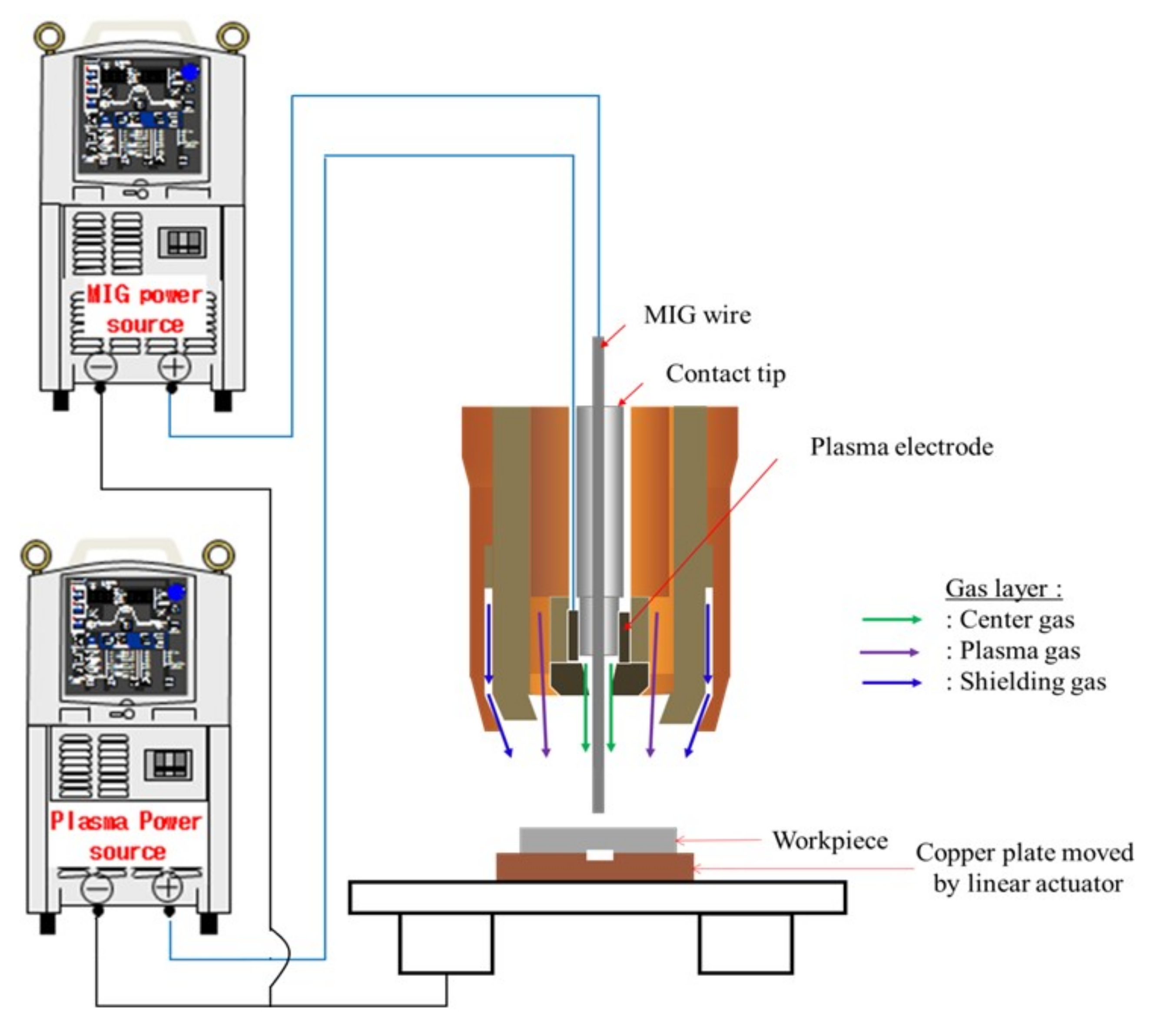 MIG power source

Plasma Power source

MIG wire

Contact tip

Plasma electrode

Gas layer :
: Center gas
: Plasma gas
: Shielding gas

Workpiece

Copper plate moved by linear actuator