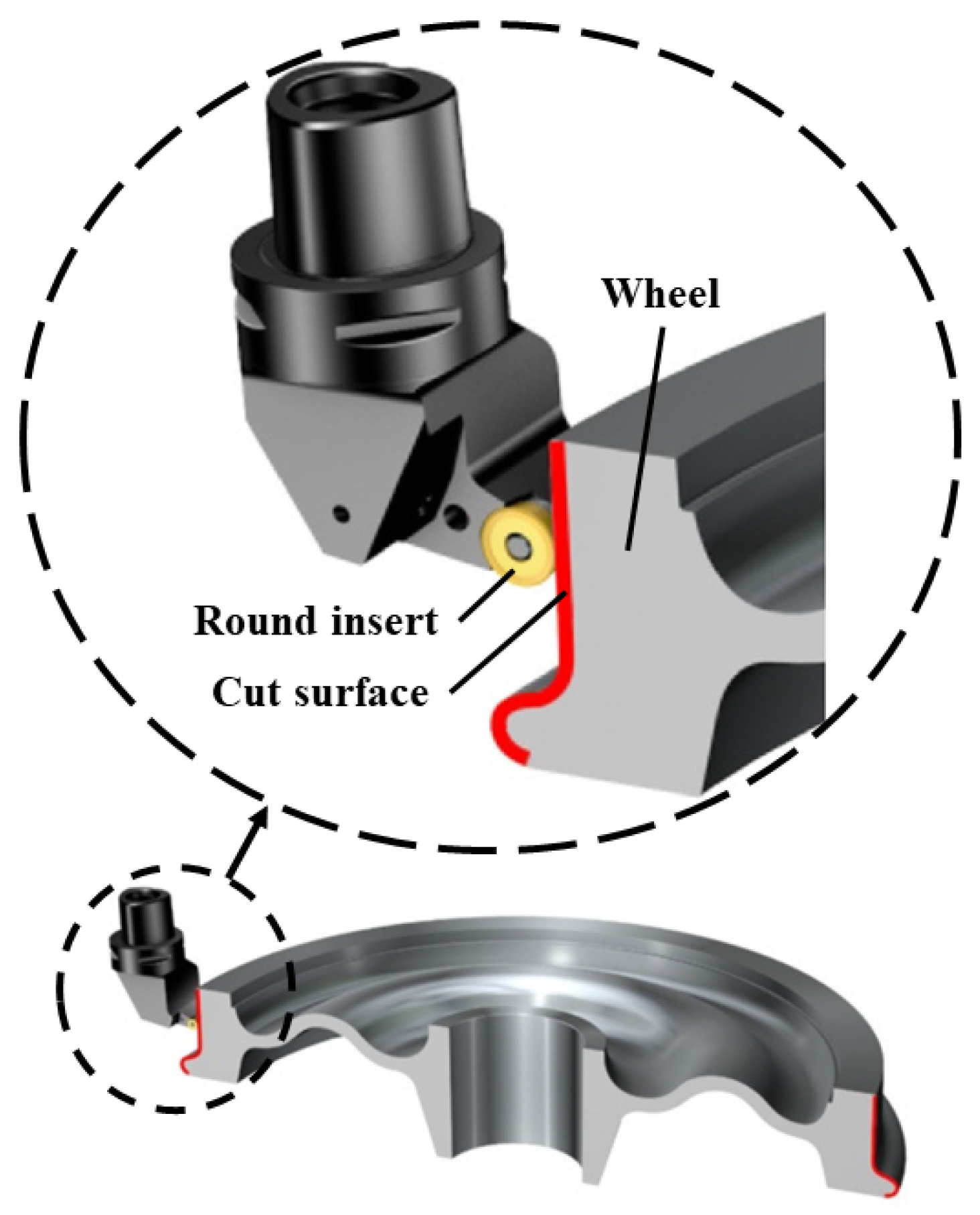 Wheel

Round insert

Cut surface