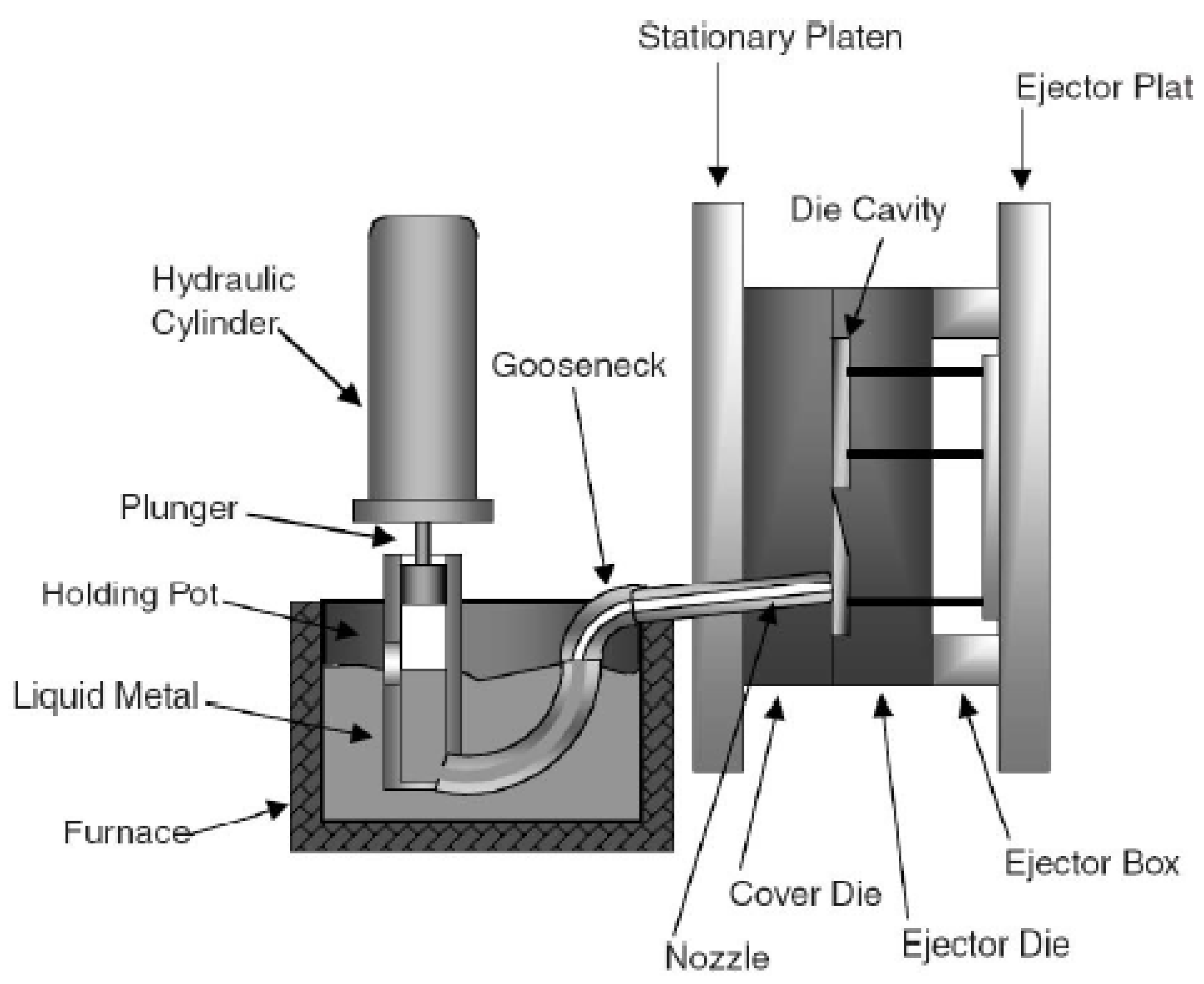 Stationary Platen
Ejector Plat
Die Cavity
Hydraulic Cylinder
Gooseneck
Plunger
Holding Pot
Liquid Metal
Furnace
Ejector Box
Cover Die
Ejector Die
Nozzle