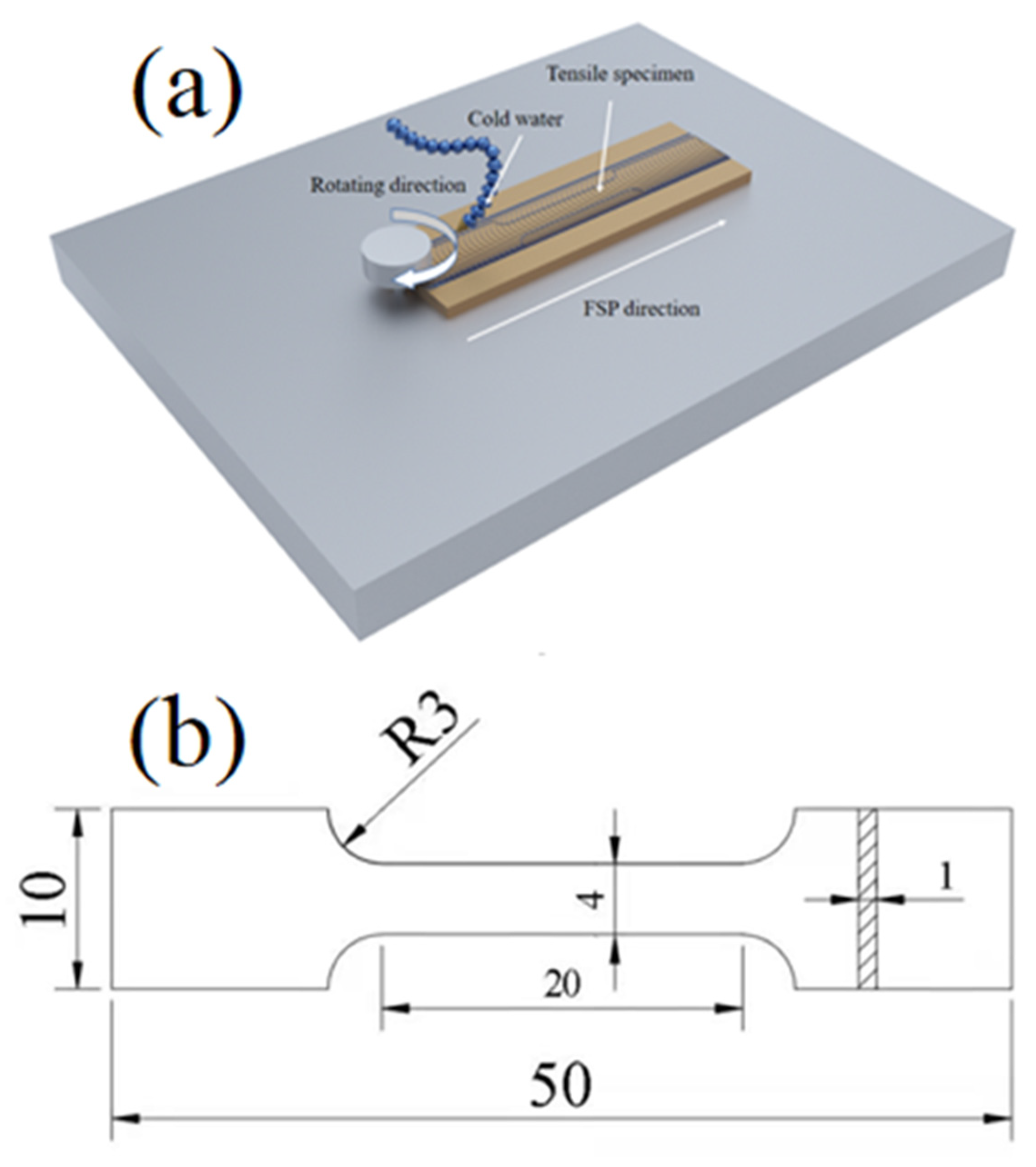 (a)

Tensile specimen

Cold water

Rotating direction

FSP direction

(b)

R3

10

4

1

20

50