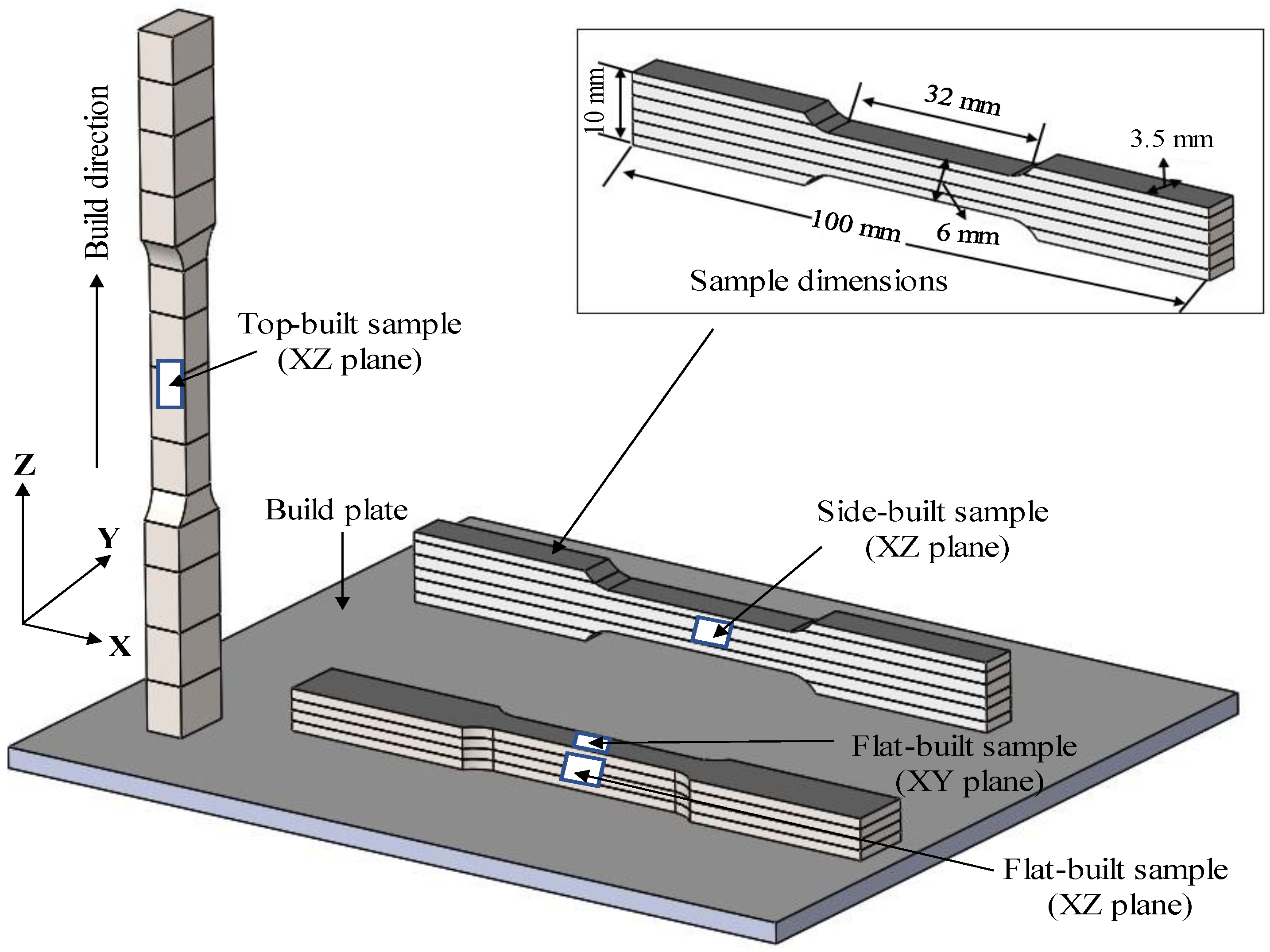 Build direction

Top-built sample
(XZ plane)

10 mm
32 mm
3.5 mm
100 mm
6 mm
Sample dimensions

Z
Y
X

Build plate

Side-built sample
(XZ plane)

Flat-built sample
(XY plane)

Flat-built sample
(XZ plane)