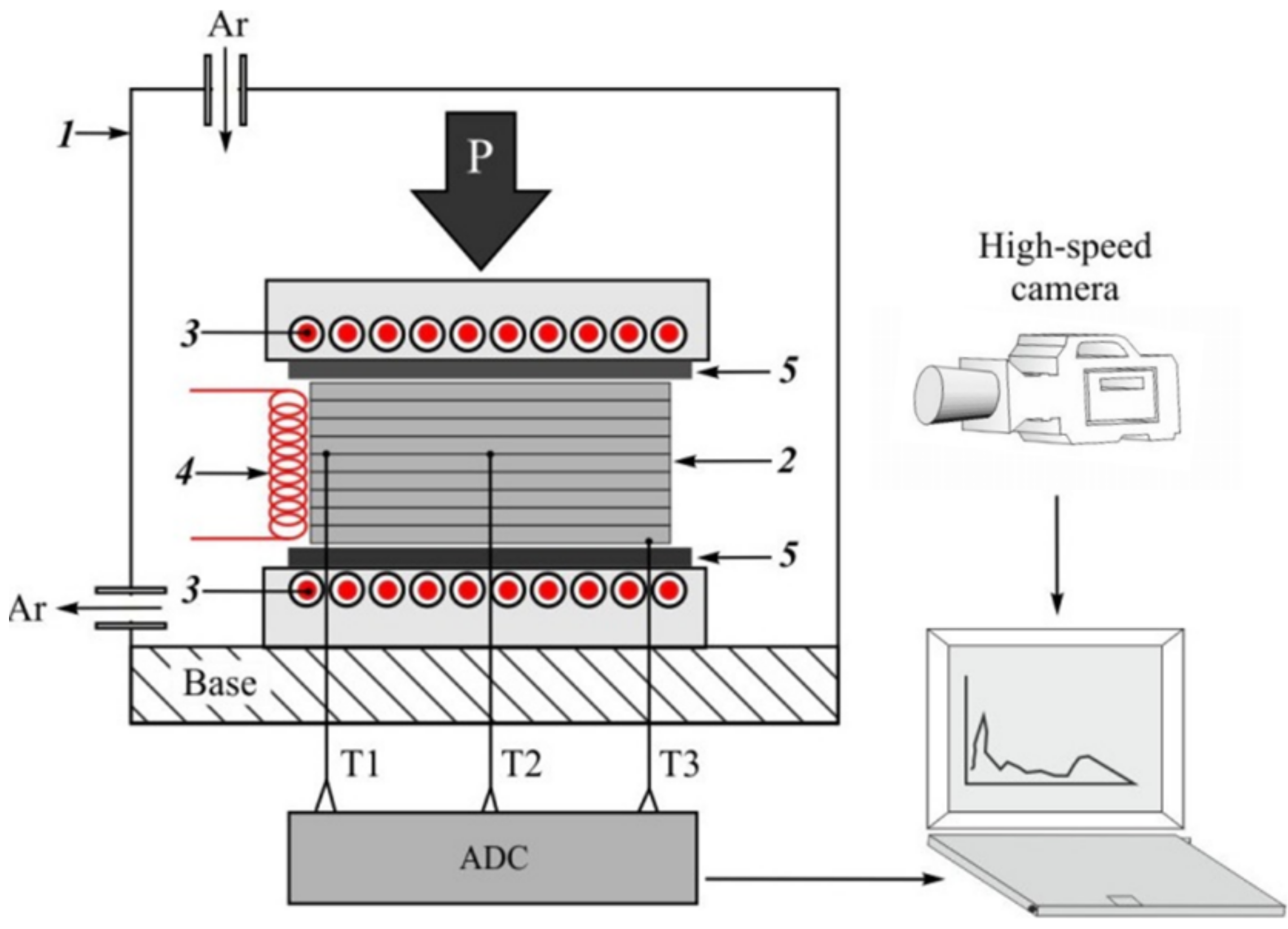 Ar
1
P
High-speed camera
3
5
4
2
5
3
Ar
Base
T1
T2
T3
ADC