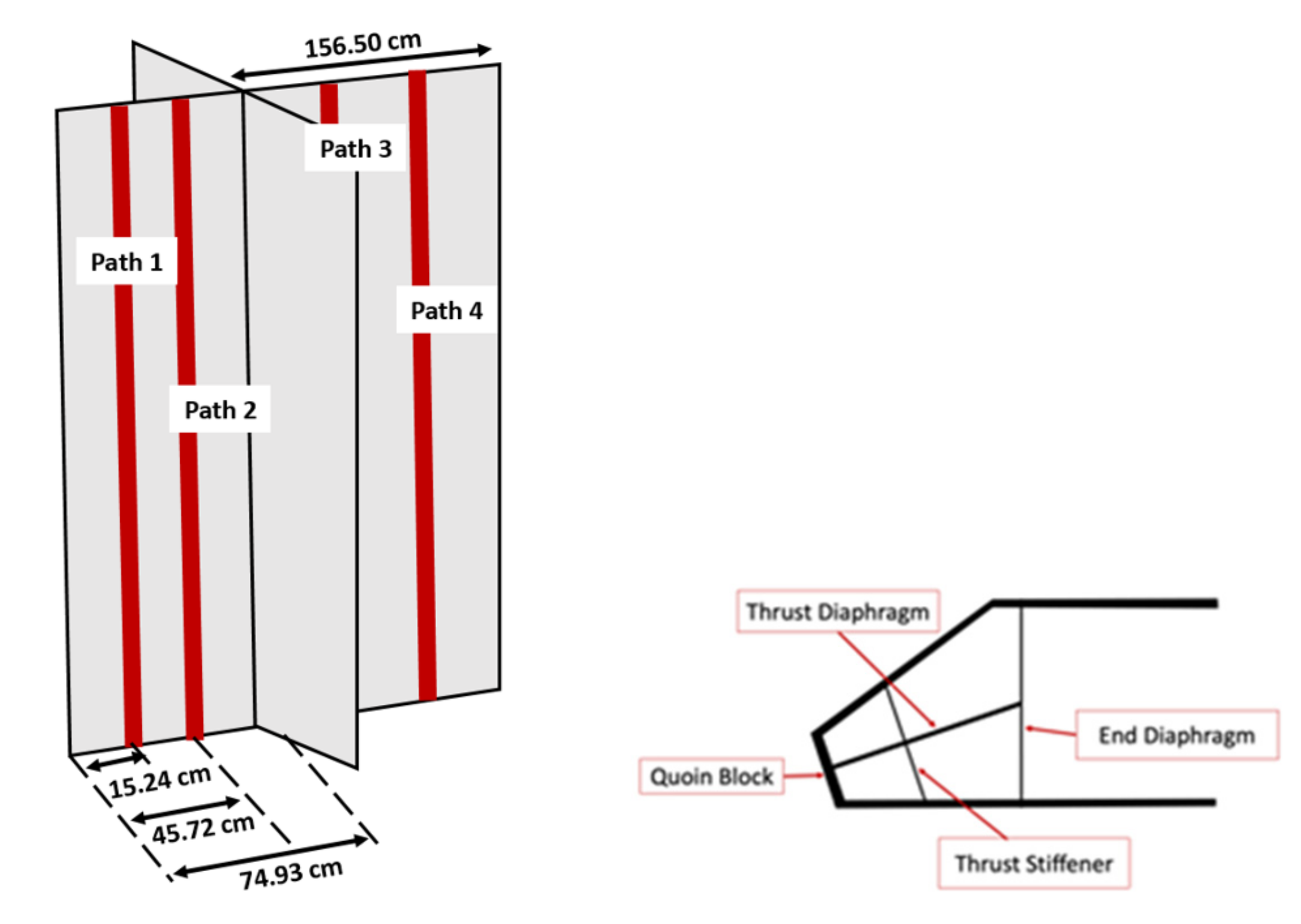 156.50 cm

Path 3

Path 1

Path 4

Path 2

15.24 cm

45.72 cm

74.93 cm

Thrust Diaphragm

End Diaphragm

Quoin Block

Thrust Stiffener