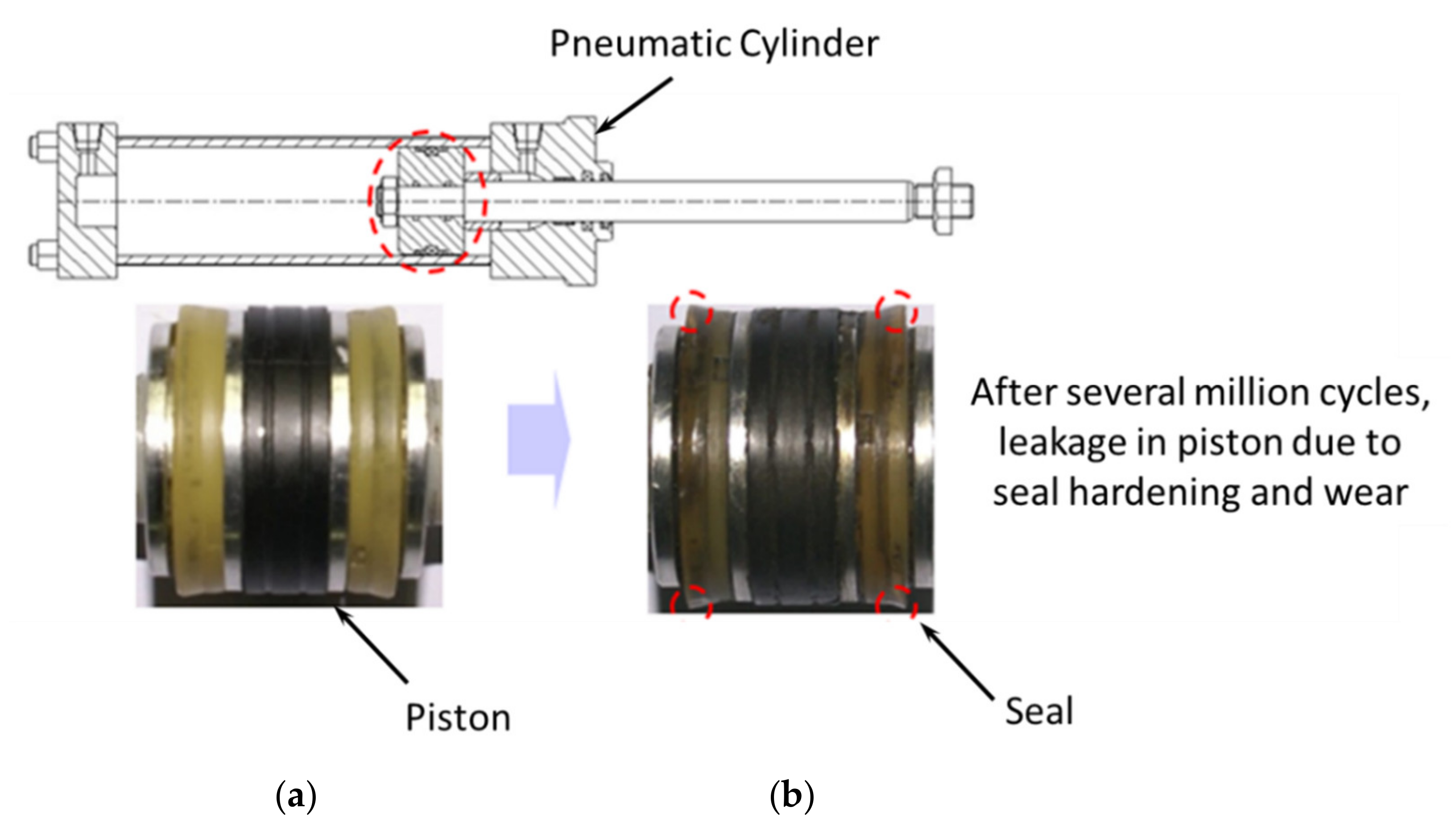 Pneumatic Cylinder

After several million cycles, leakage in piston due to seal hardening and wear

Piston

Seal

(a)

(b)