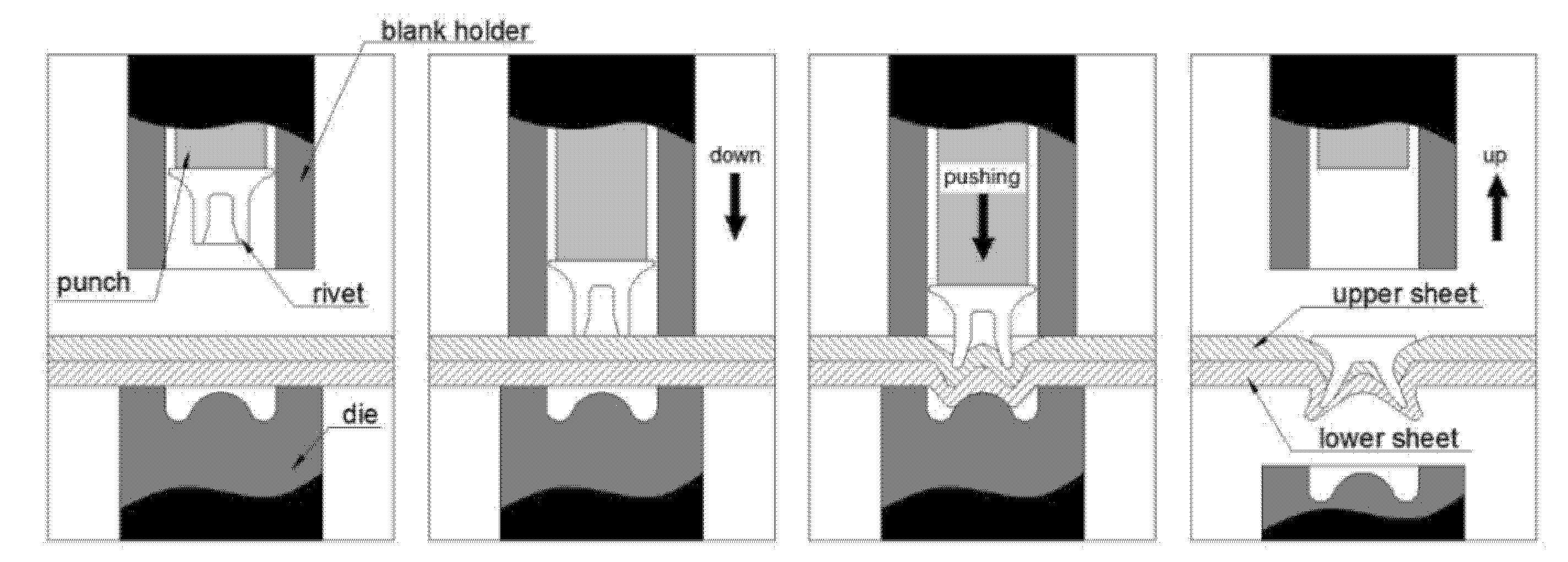 blank holder

punch

rivet

die

down

pushing

up

upper sheet

lower sheet