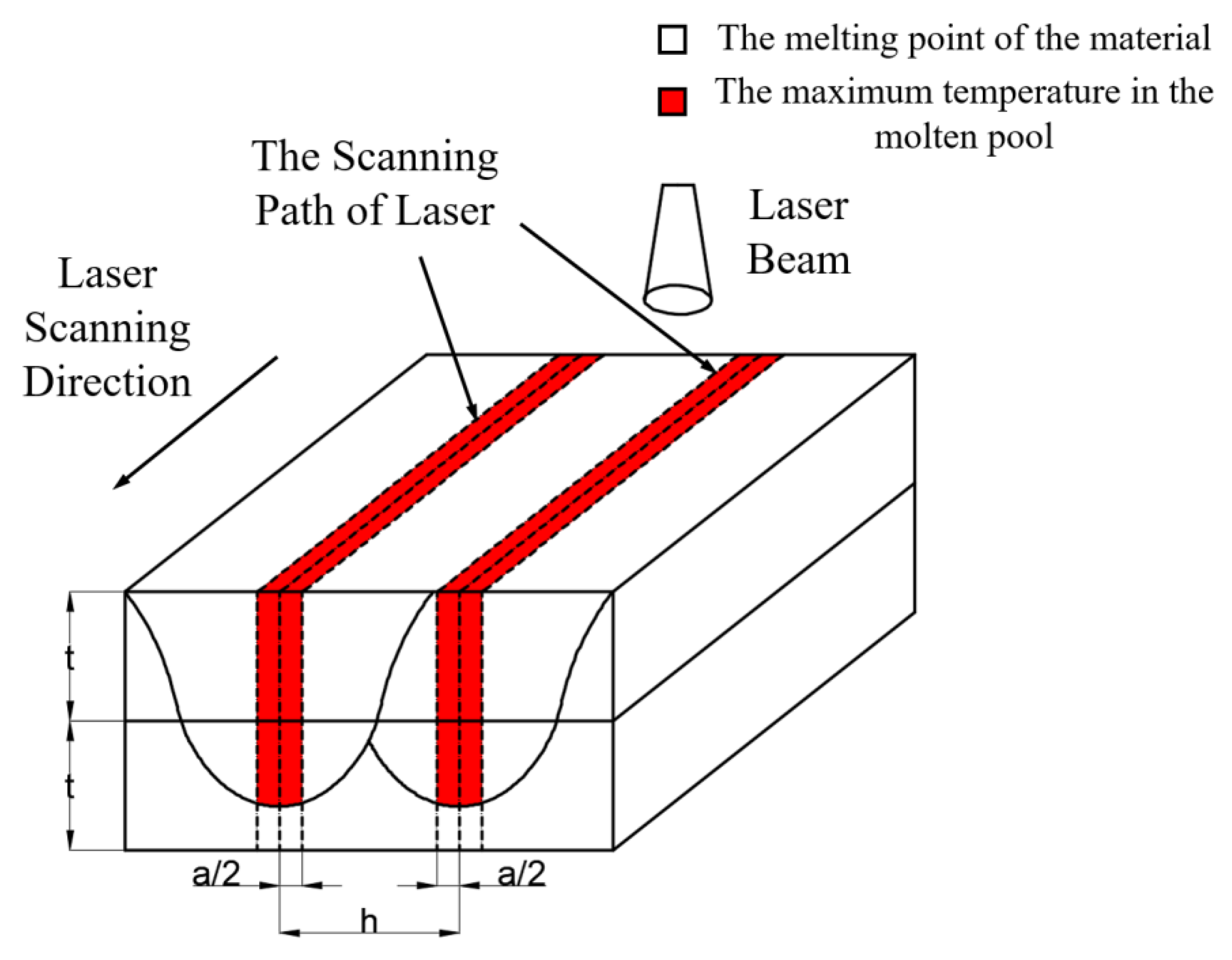 The melting point of the material

The maximum temperature in the molten pool

The Scanning Path of Laser

Laser Beam

Laser Scanning Direction

t

t

a/2

a/2

h