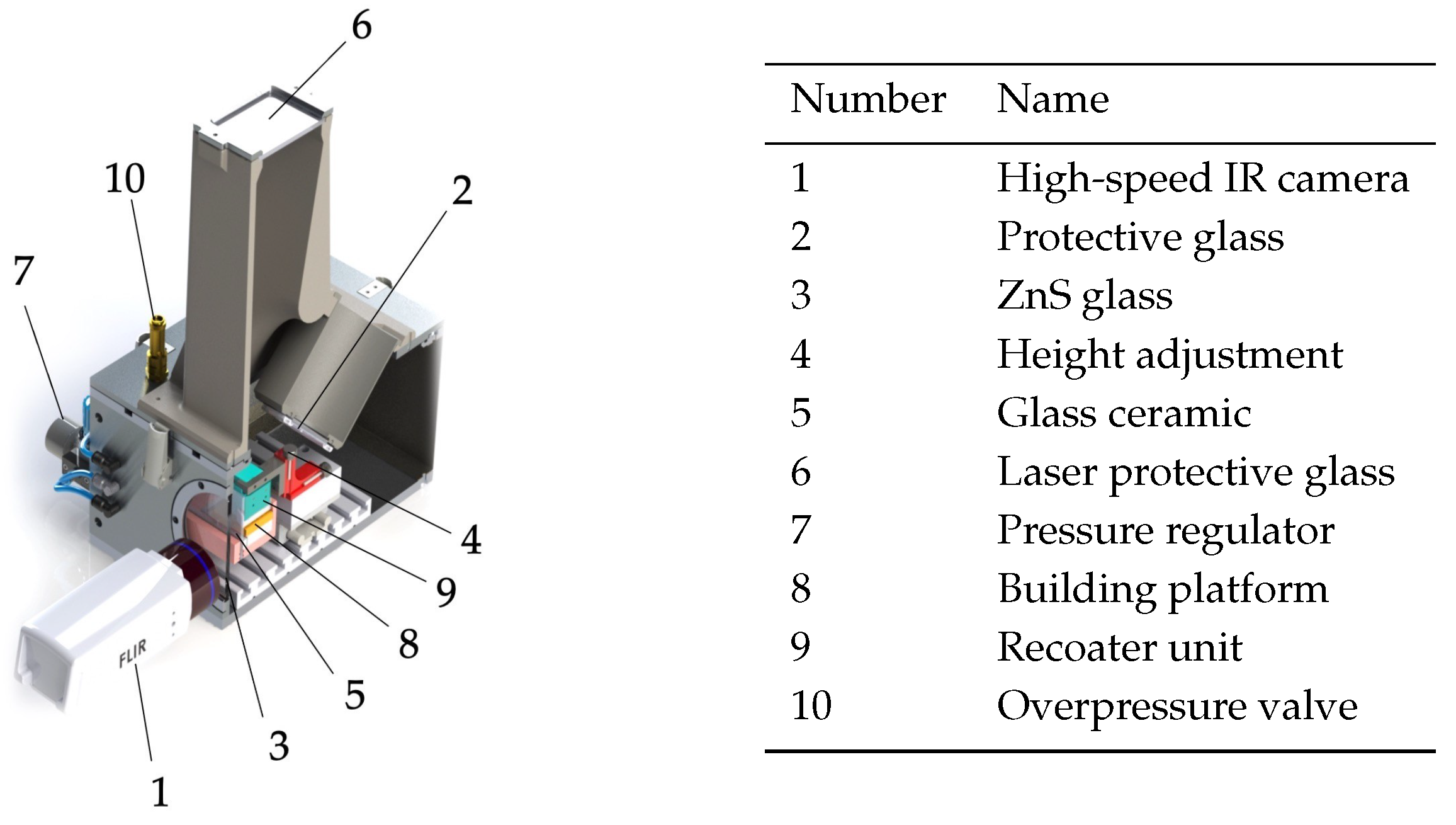 6

10

2

7

4

9

8

5

3

1

FLIR

| Number | Name |
|---|---|
| 1 | High-speed IR camera |
| 2 | Protective glass |
| 3 | ZnS glass |
| 4 | Height adjustment |
| 5 | Glass ceramic |
| 6 | Laser protective glass |
| 7 | Pressure regulator |
| 8 | Building platform |
| 9 | Recoater unit |
| 10 | Overpressure valve |