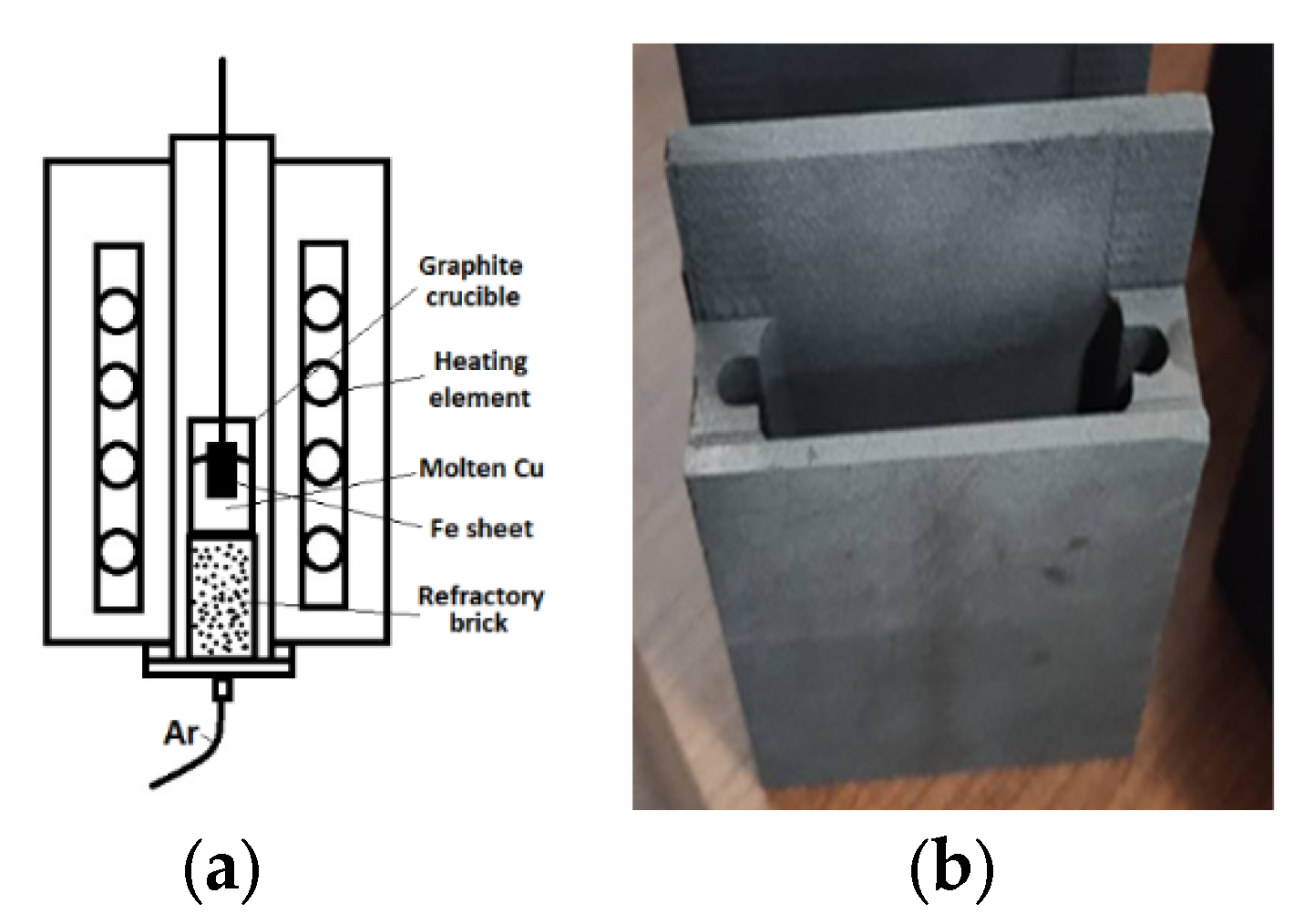 Graphite crucible
Heating element
Molten Cu
Fe sheet
Refractory brick
Ar

(a)

(b)