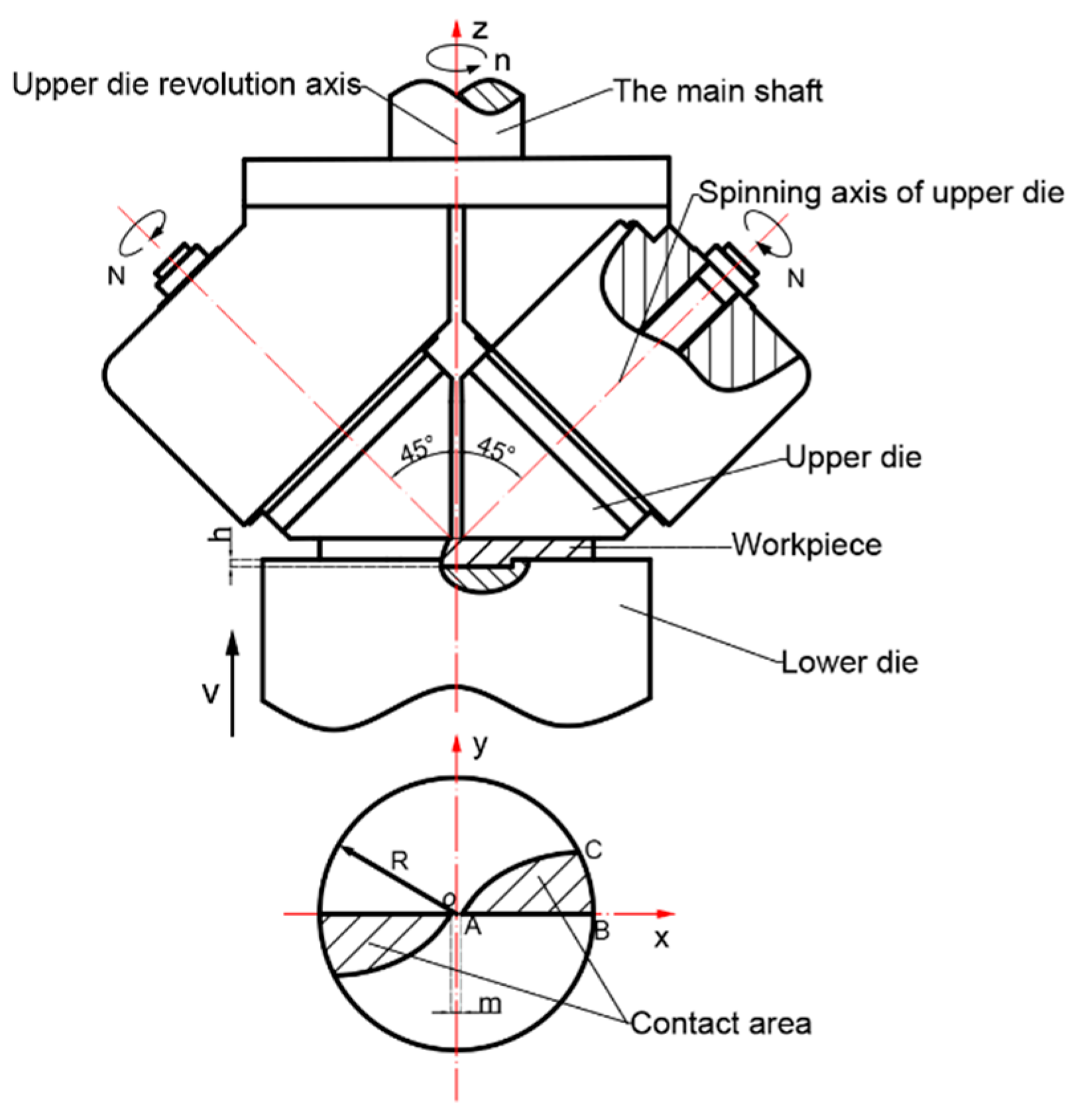 z

n

Upper die revolution axis

The main shaft

Spinning axis of upper die

N

N

45°

45°

Upper die

h

Workpiece

Lower die

v

y

R

C

o

A

B

x

m

Contact area